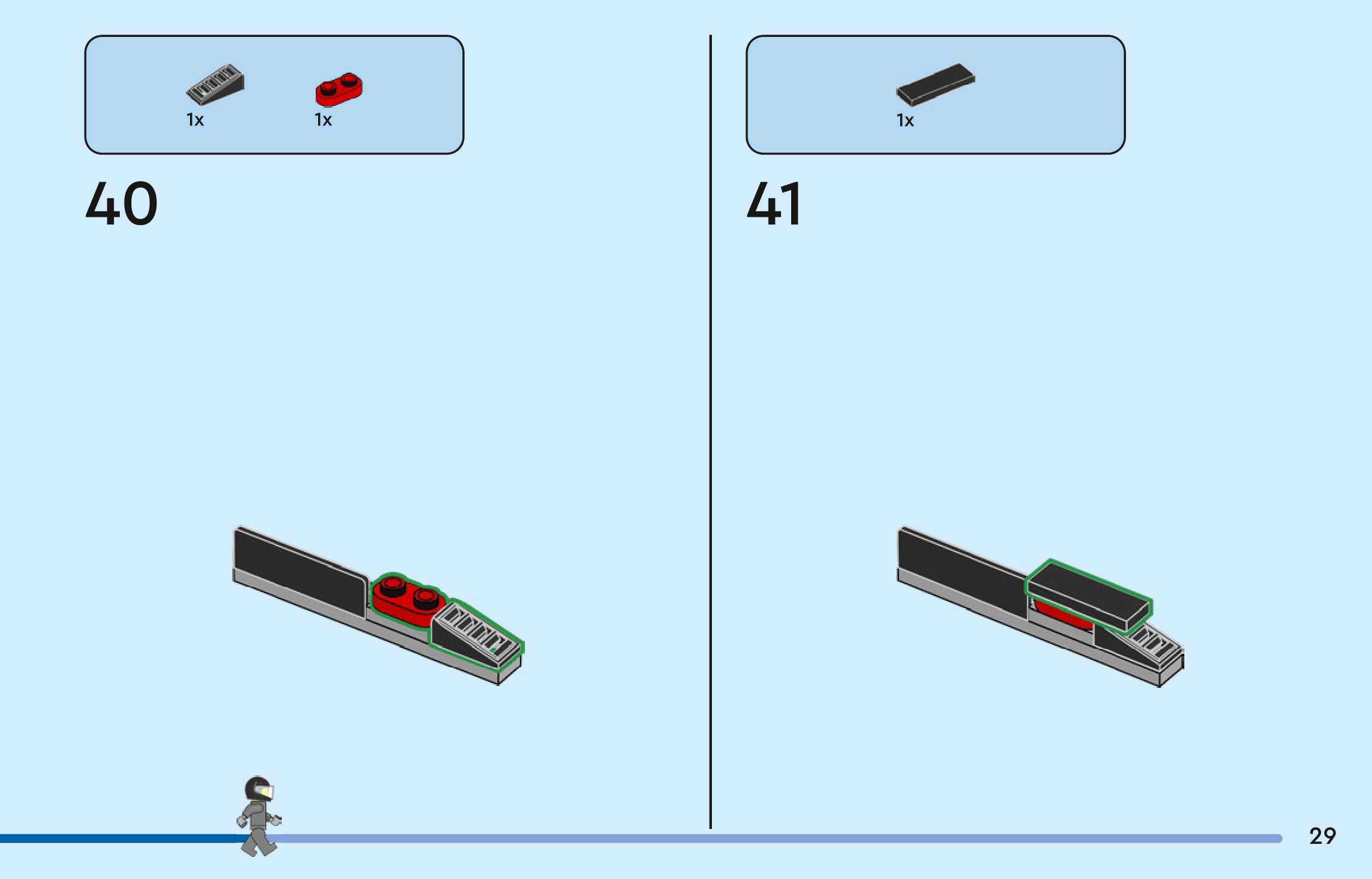 1x 1x

40

1x

41

29