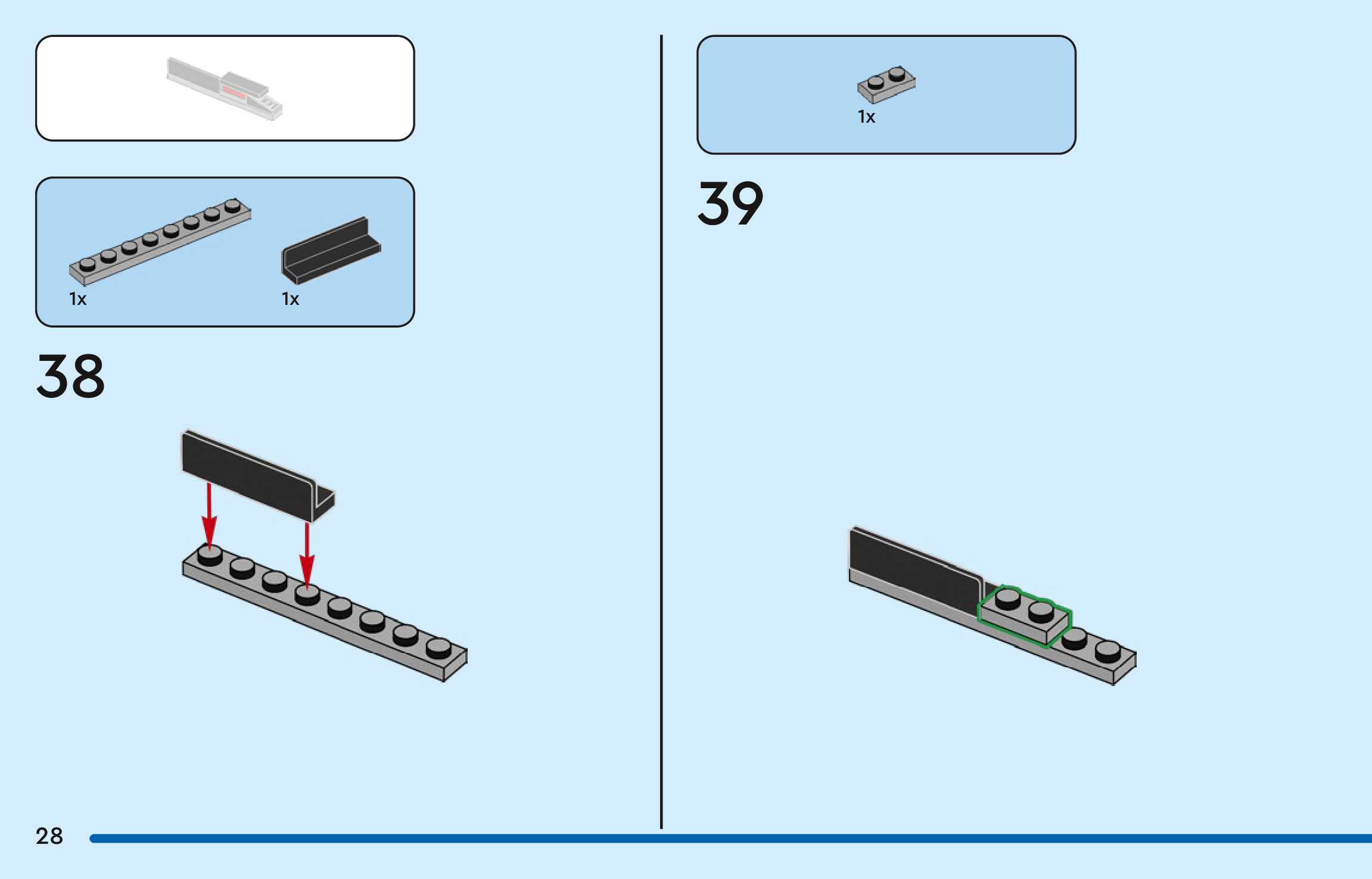 1x

1x

38

1x

39

28