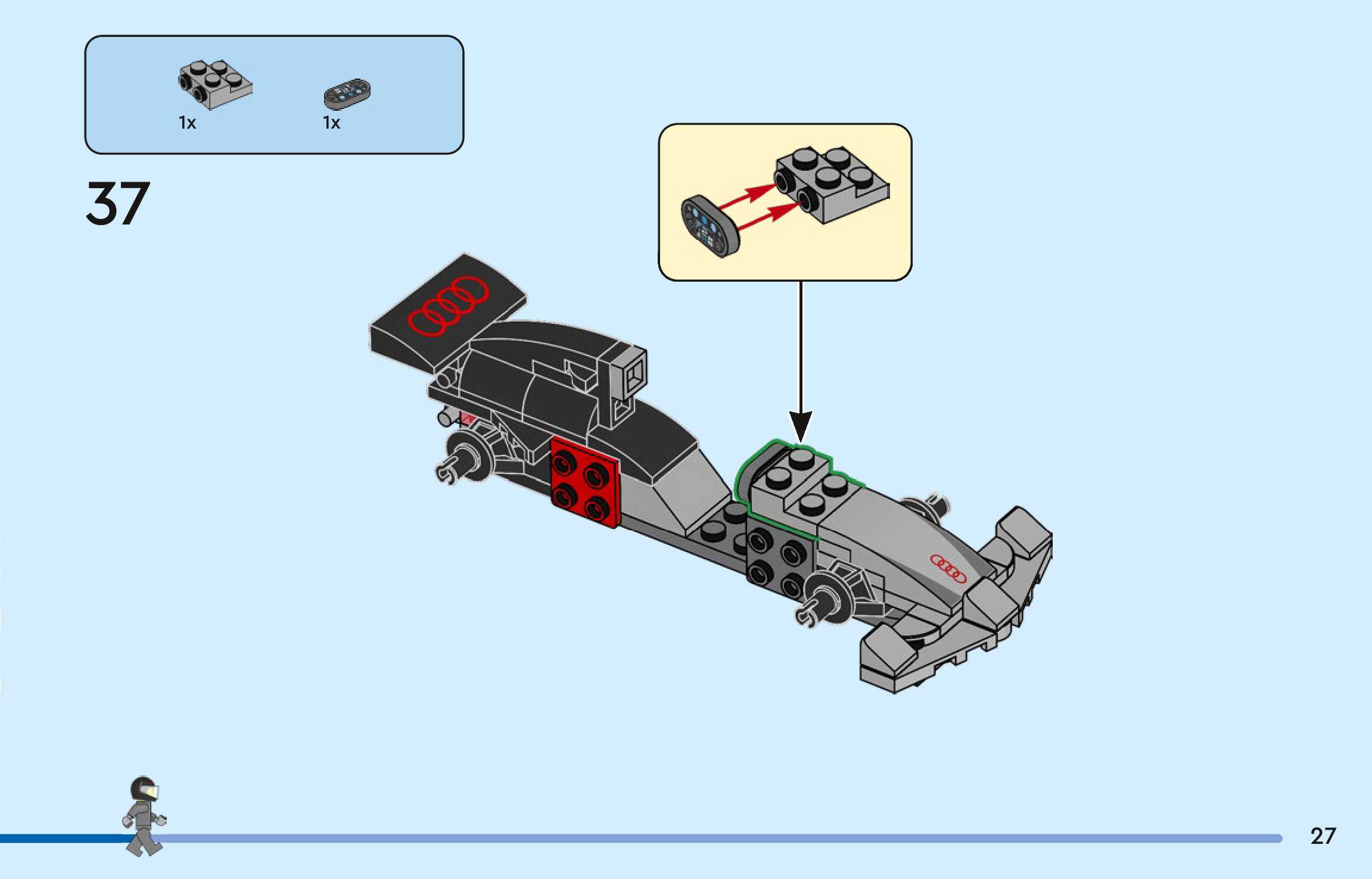 1x 1x

37

27