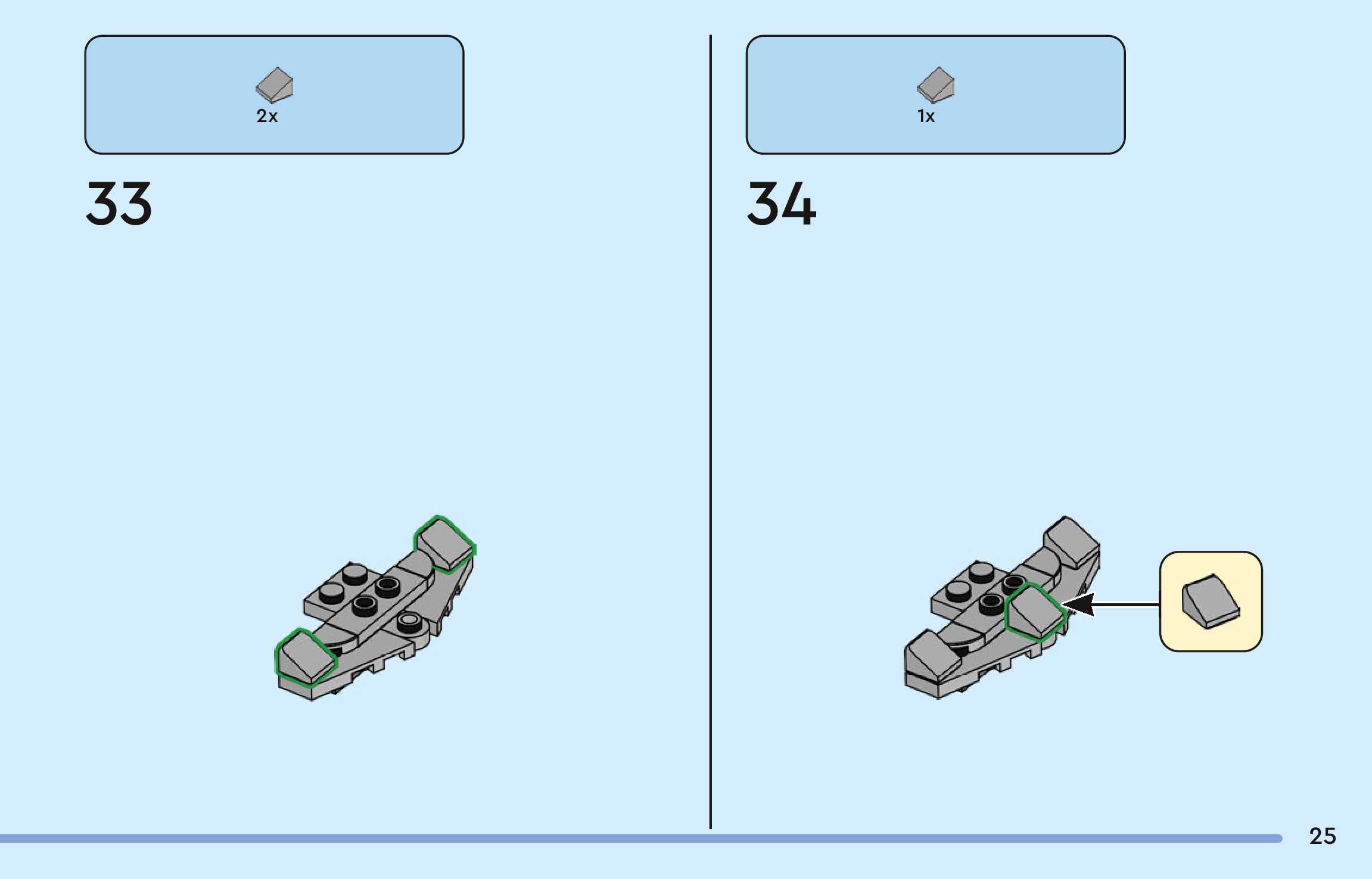 2x

33

1x

34

25