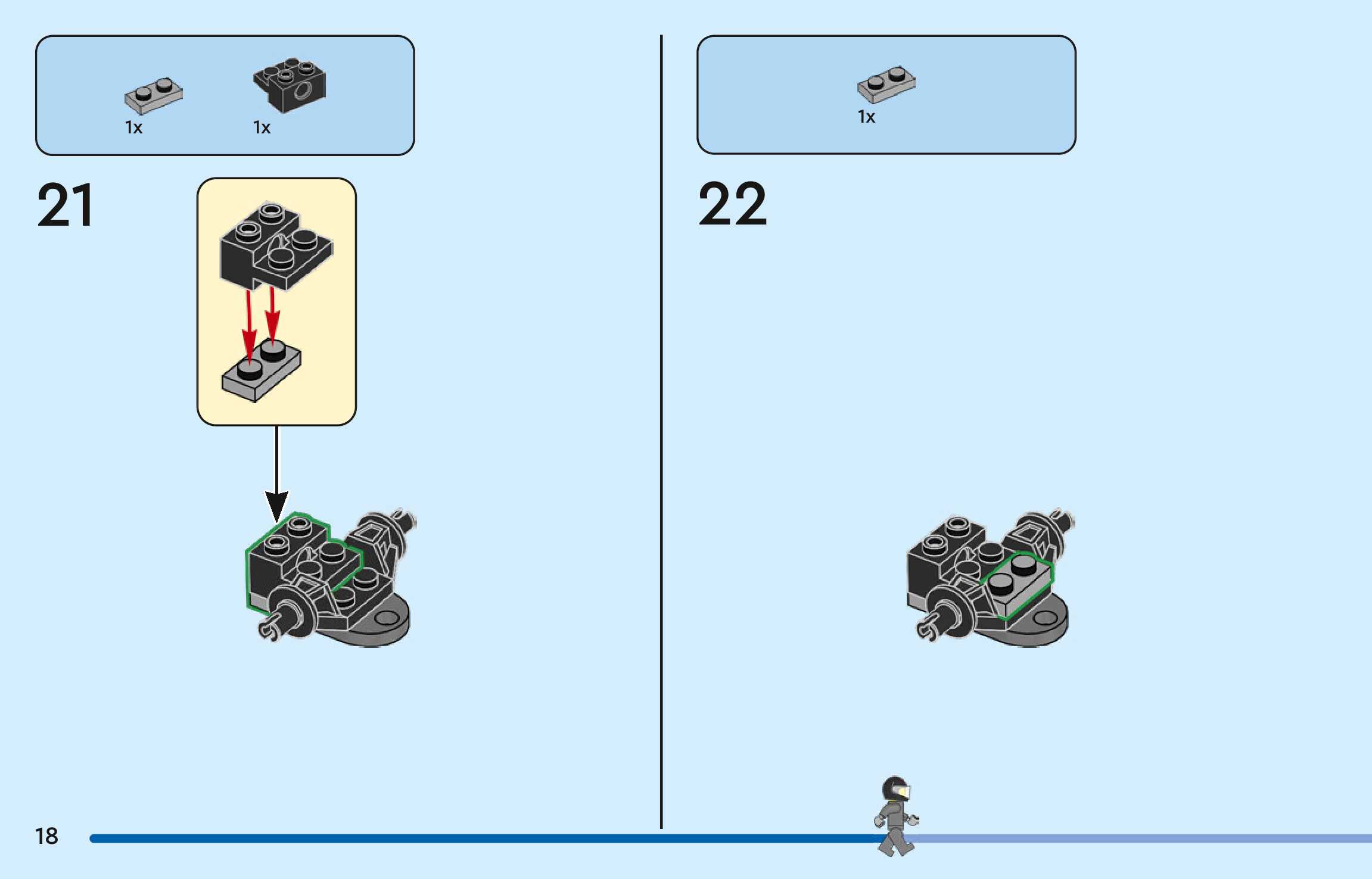 1x 1x

21

1x

22

18