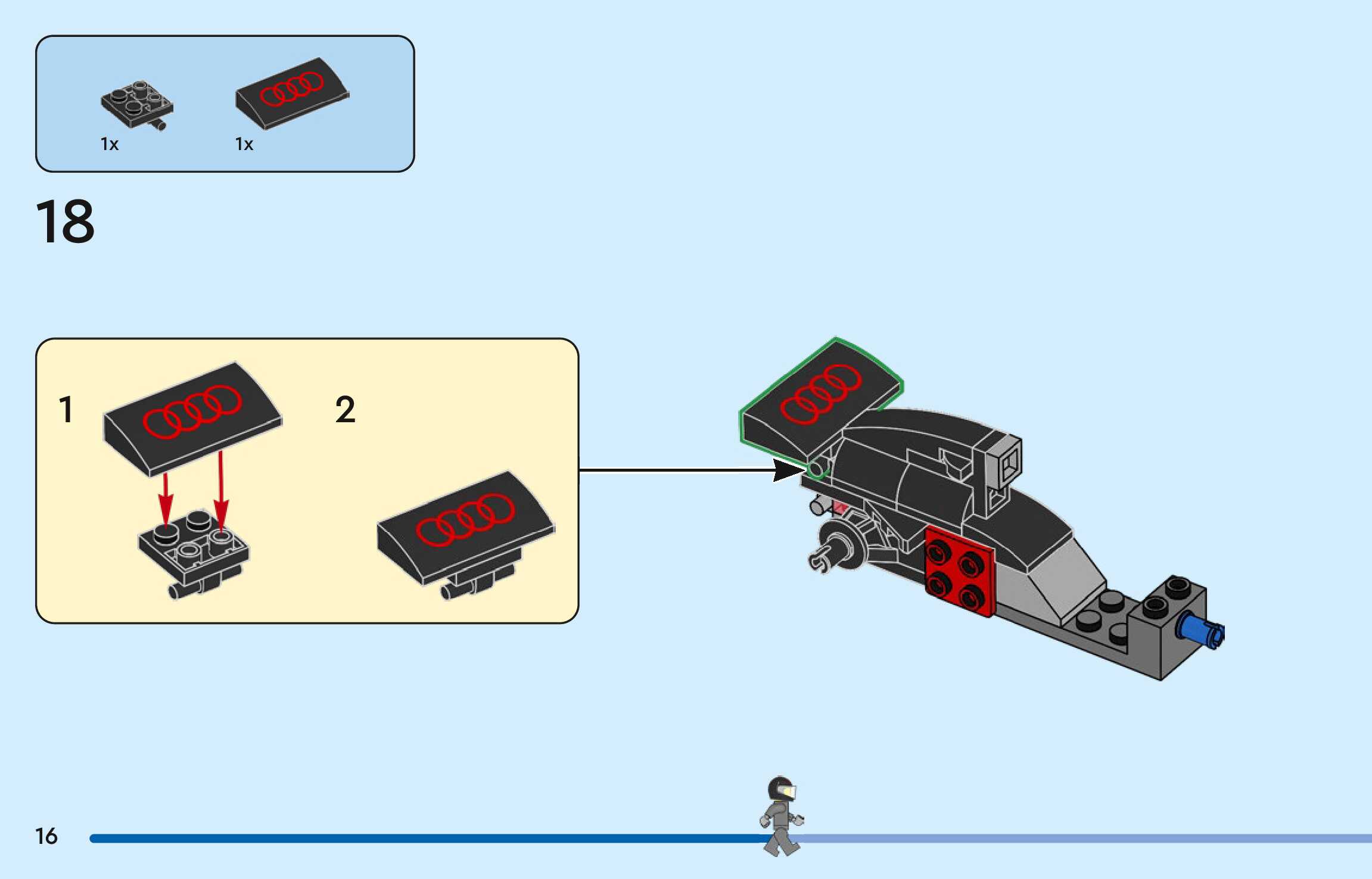 1x
1x

18

1

2

16