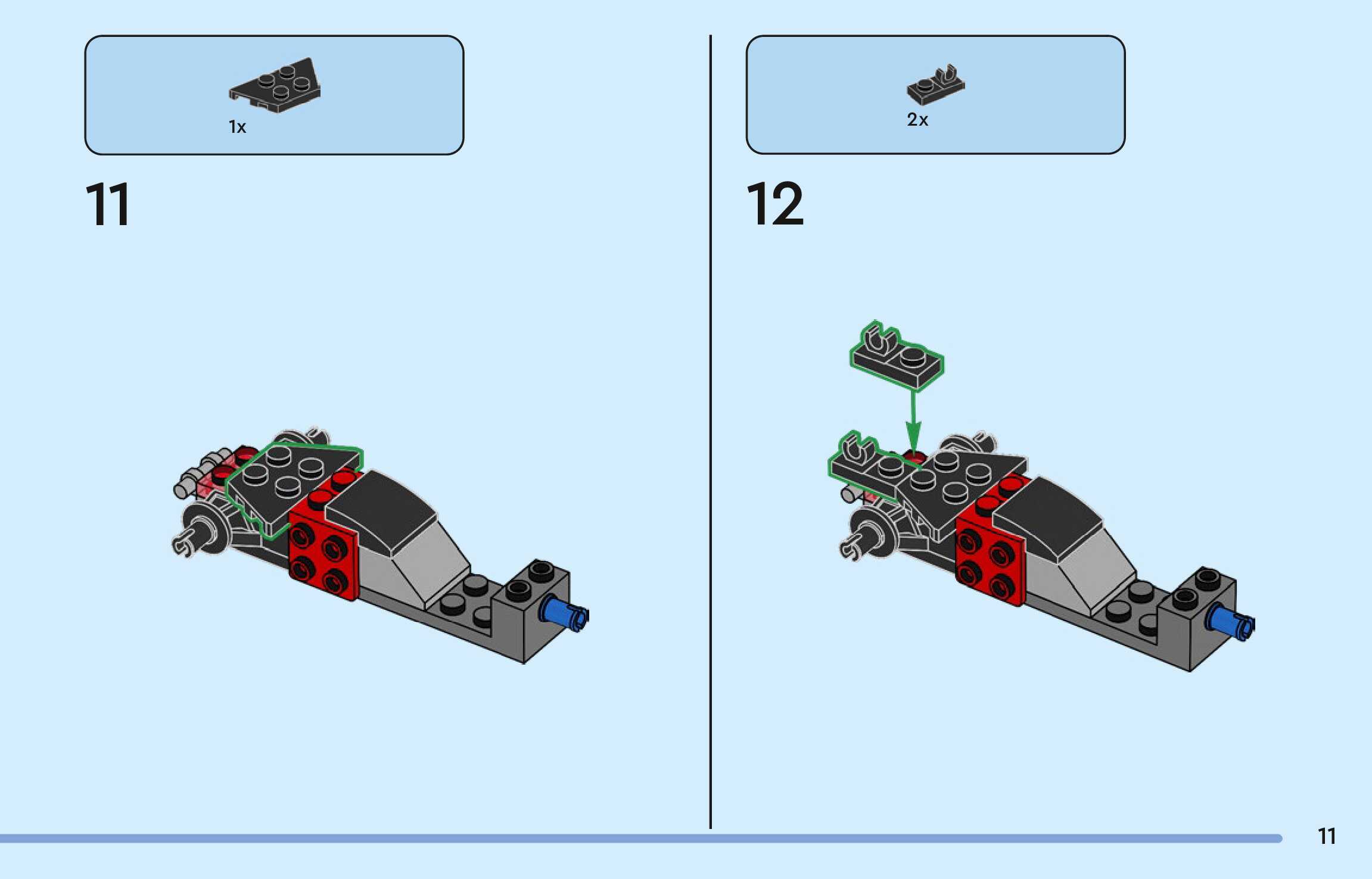 1x

11

2x

12

11