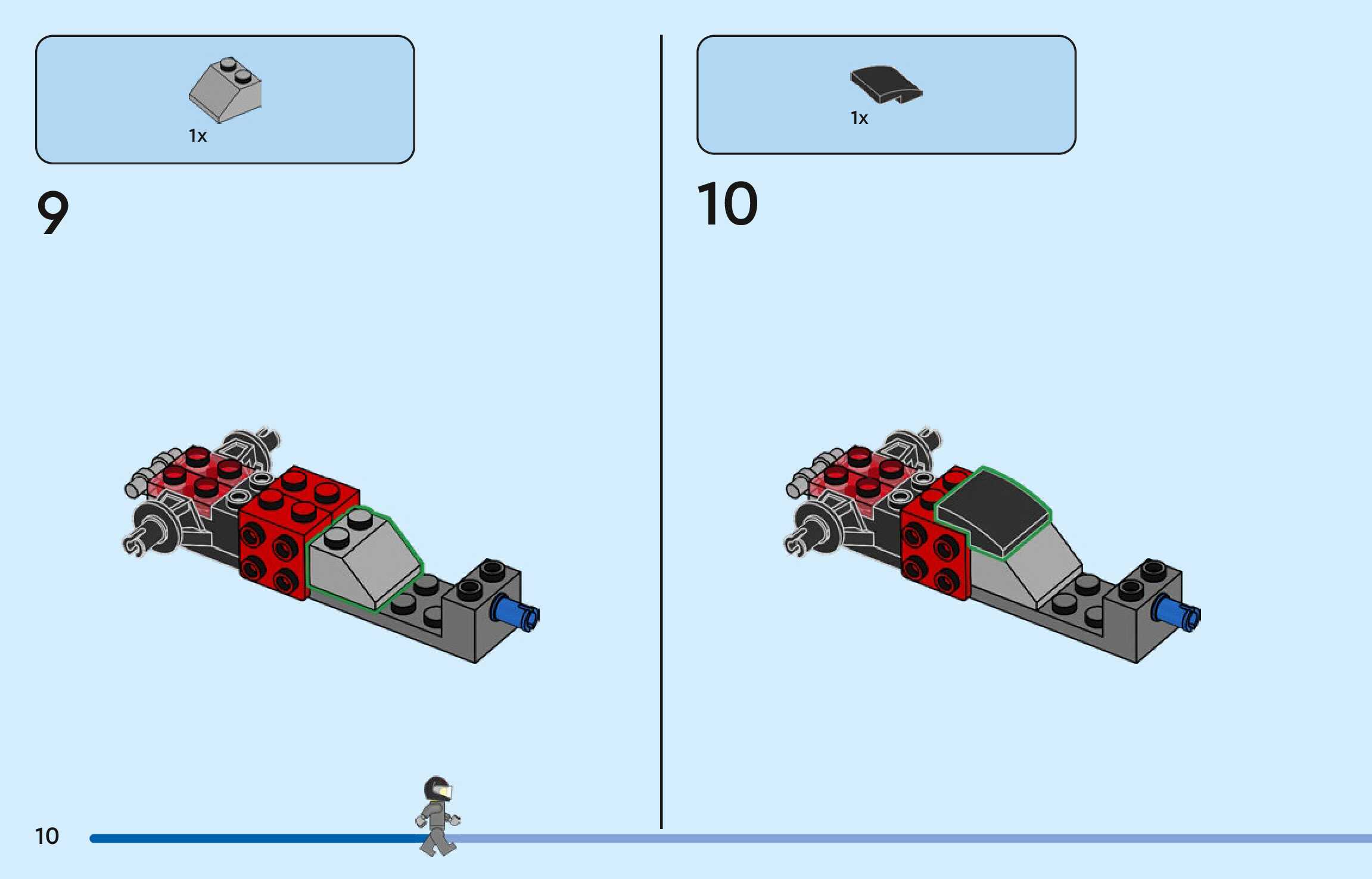 1x

9

1x

10

10