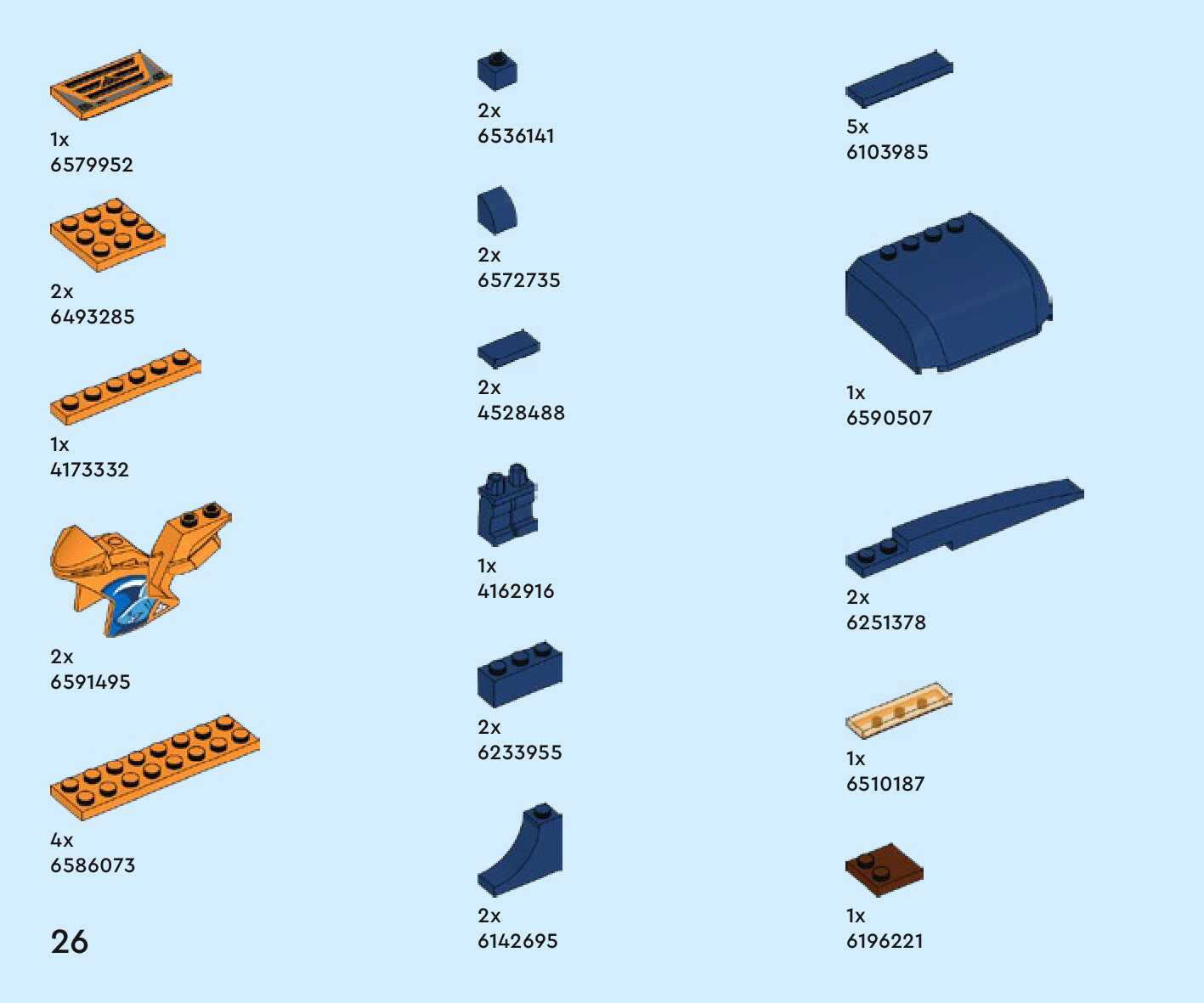 1x
6579952

2x
6493285

1x
4173332

2x
6591495

4x
6586073

26

2x
6536141

2x
6572735

2x
4528488

1x
4162916

2x
6233955

2x
6142695

5x
6103985

1x
6590507

2x
6251378

1x
6510187

1x
6196221