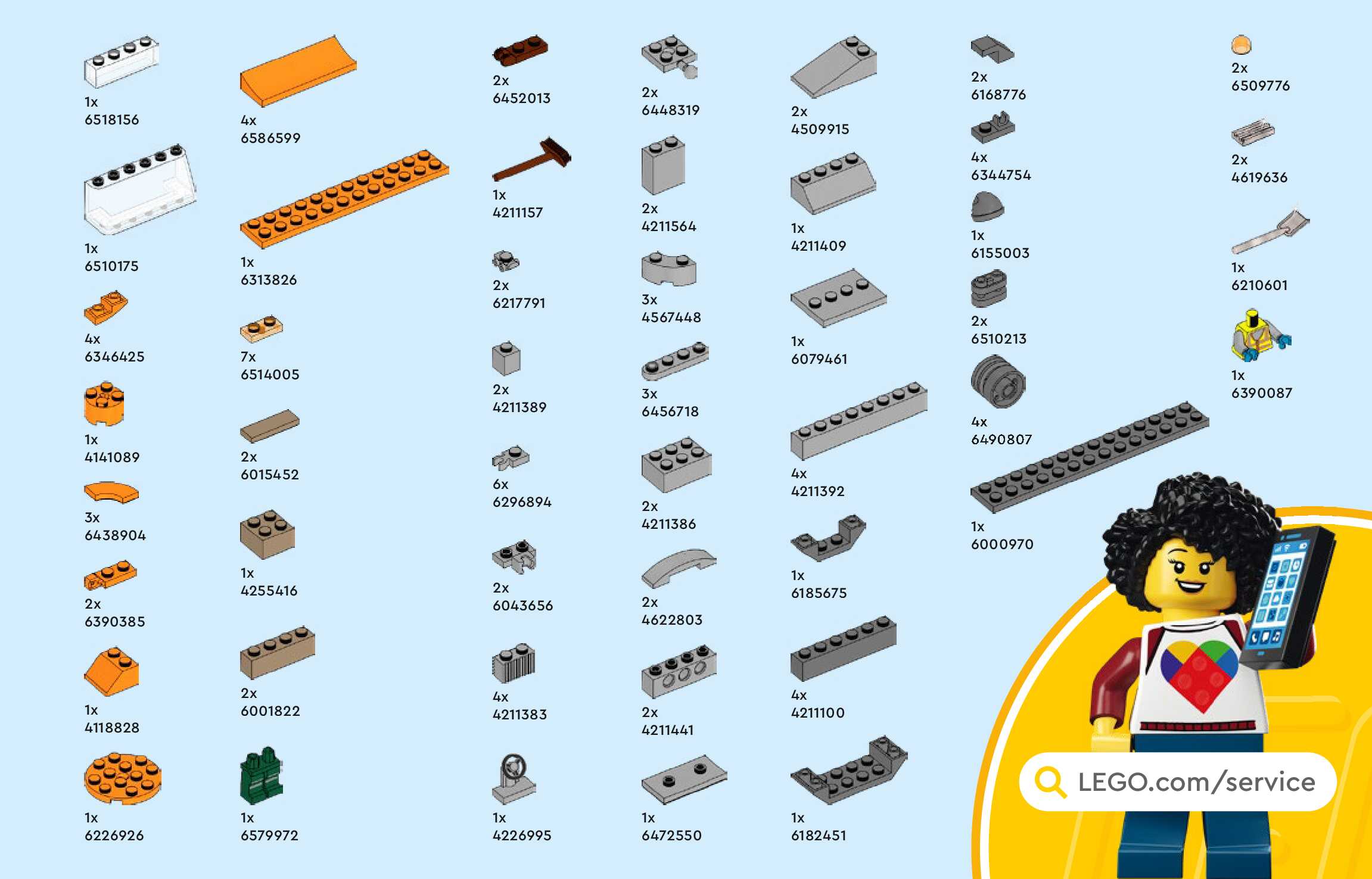 1x
6518156

1x
6510175

4x
6346425

1x
4141089

3x
6438904

2x
6390385

1x
4118828

1x
6226926

4x
6586599

1x
6313826

7x
6514005

2x
6015452

1x
4255416

2x
6001822

1x
6579972

2x
6452013

1x
4211157

2x
6217791

2x
4211389

6x
6296894

2x
6043656

4x
4211383

1x
4226995

2x
6448319

2x
4211564

3x
4567448

3x
6456718

2x
4211386

2x
4622803

2x
4211441

1x
6472550

2x
4509915

1x
4211409

1x
6079461

4x
4211392

1x
6185675

4x
4211100

1x
6182451

2x
6168776

4x
6344754

1x
6155003

2x
6510213

4x
6490807

1x
6000970

2x
6509776

2x
4619636

1x
6210601

1x
6390087

LEGO.com/service