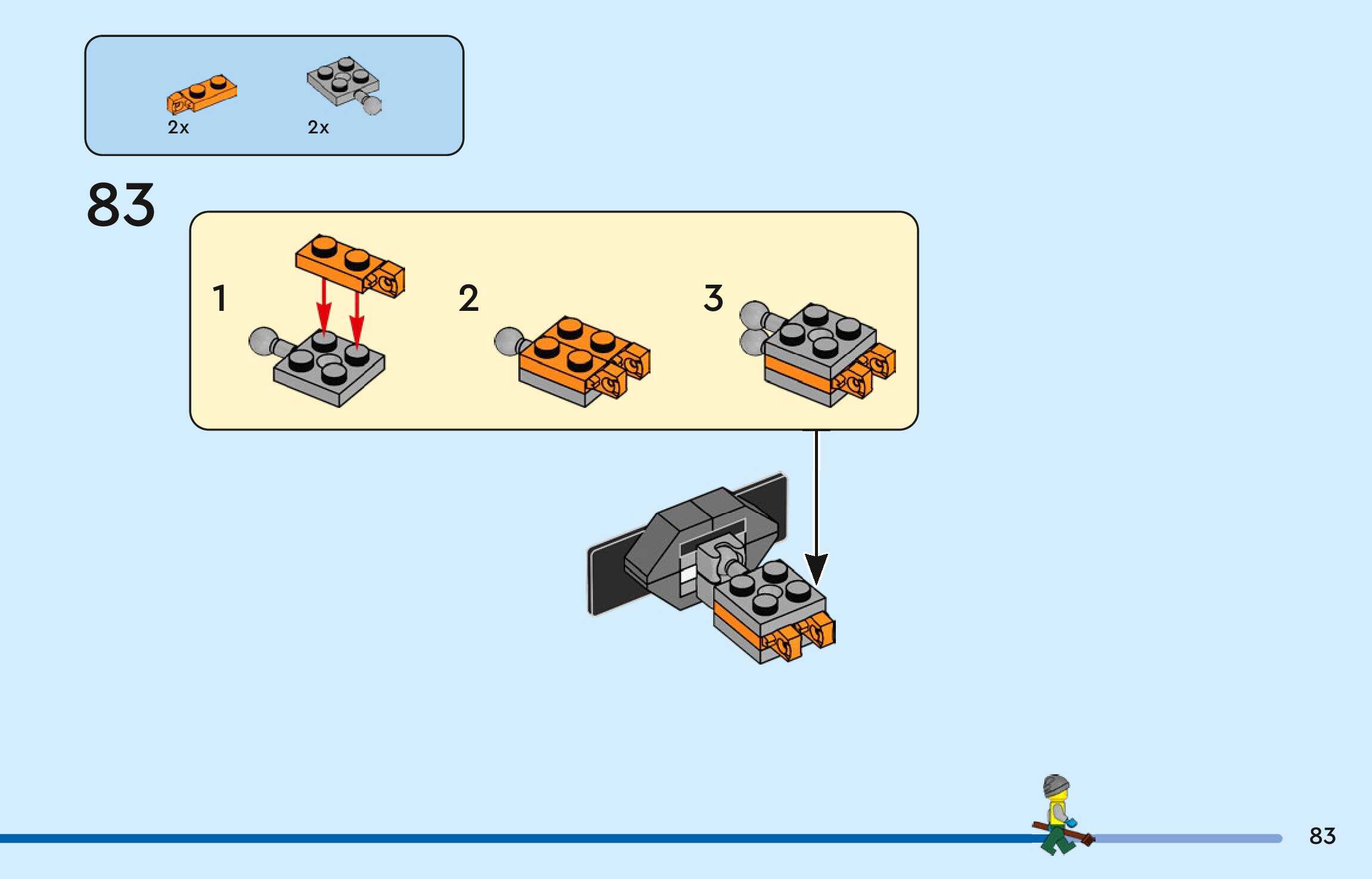 2x 2x

83

1

2

3

83