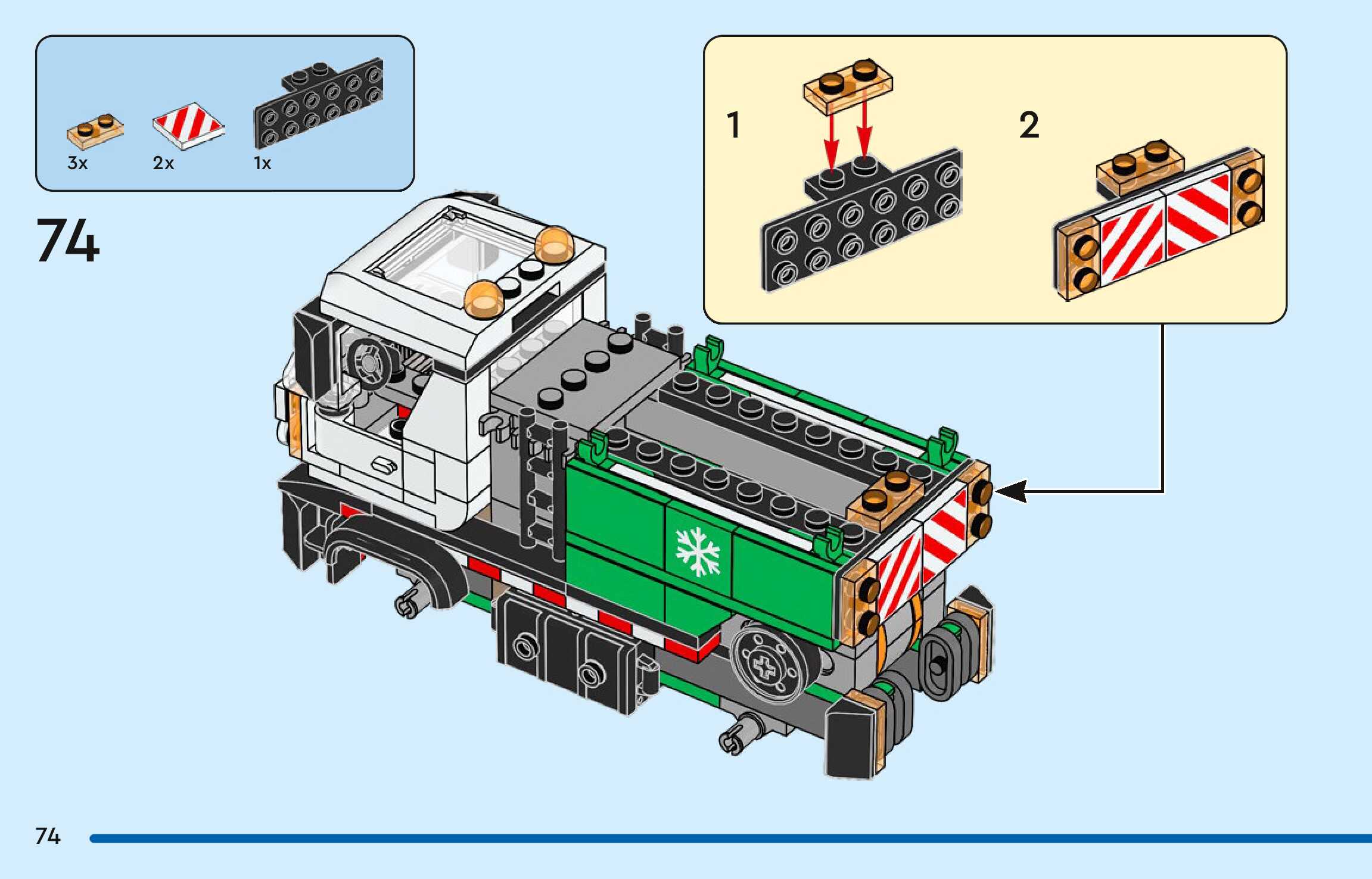 3x 2x 1x

74

1

2

74