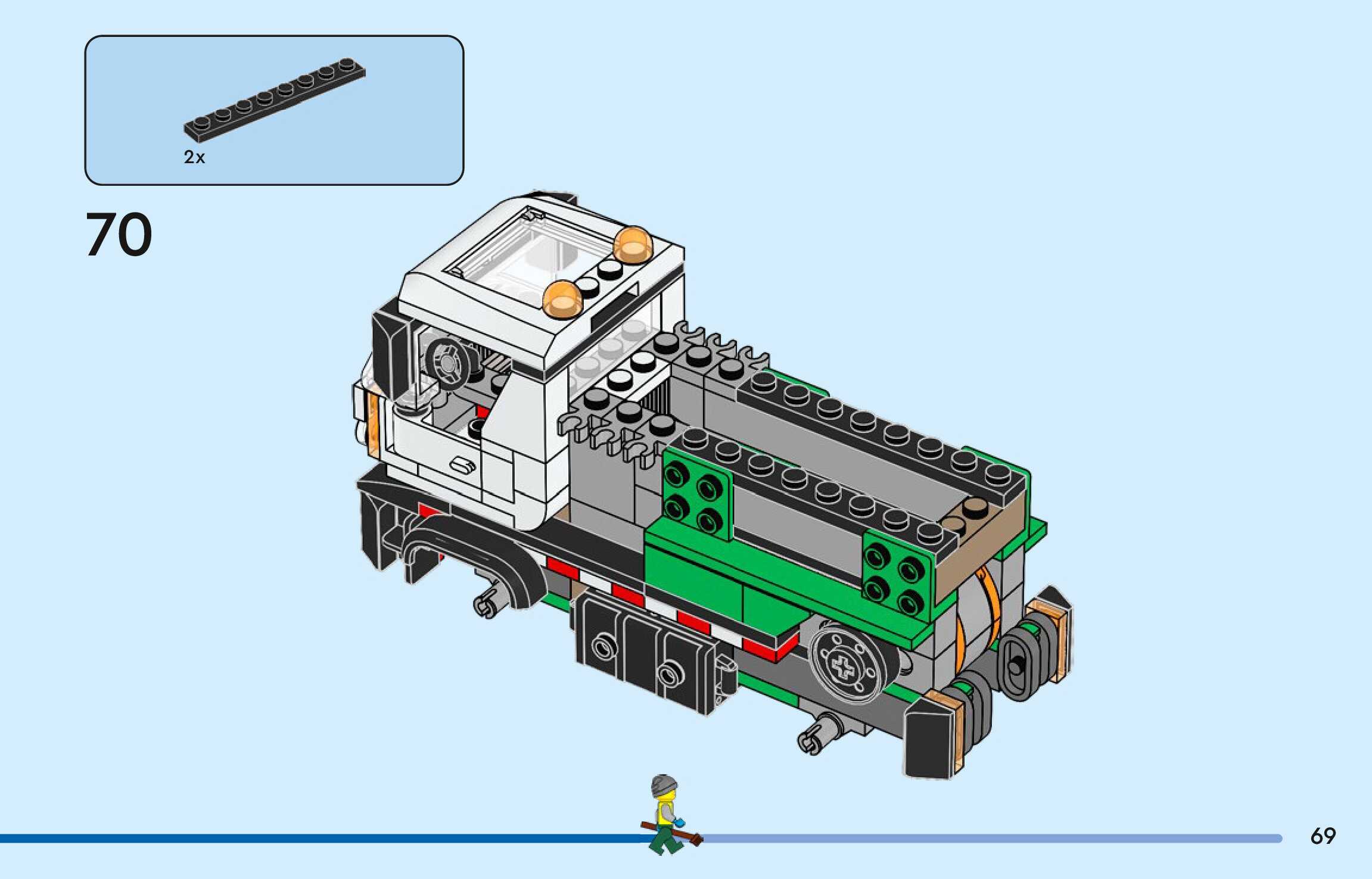 2x

70

69