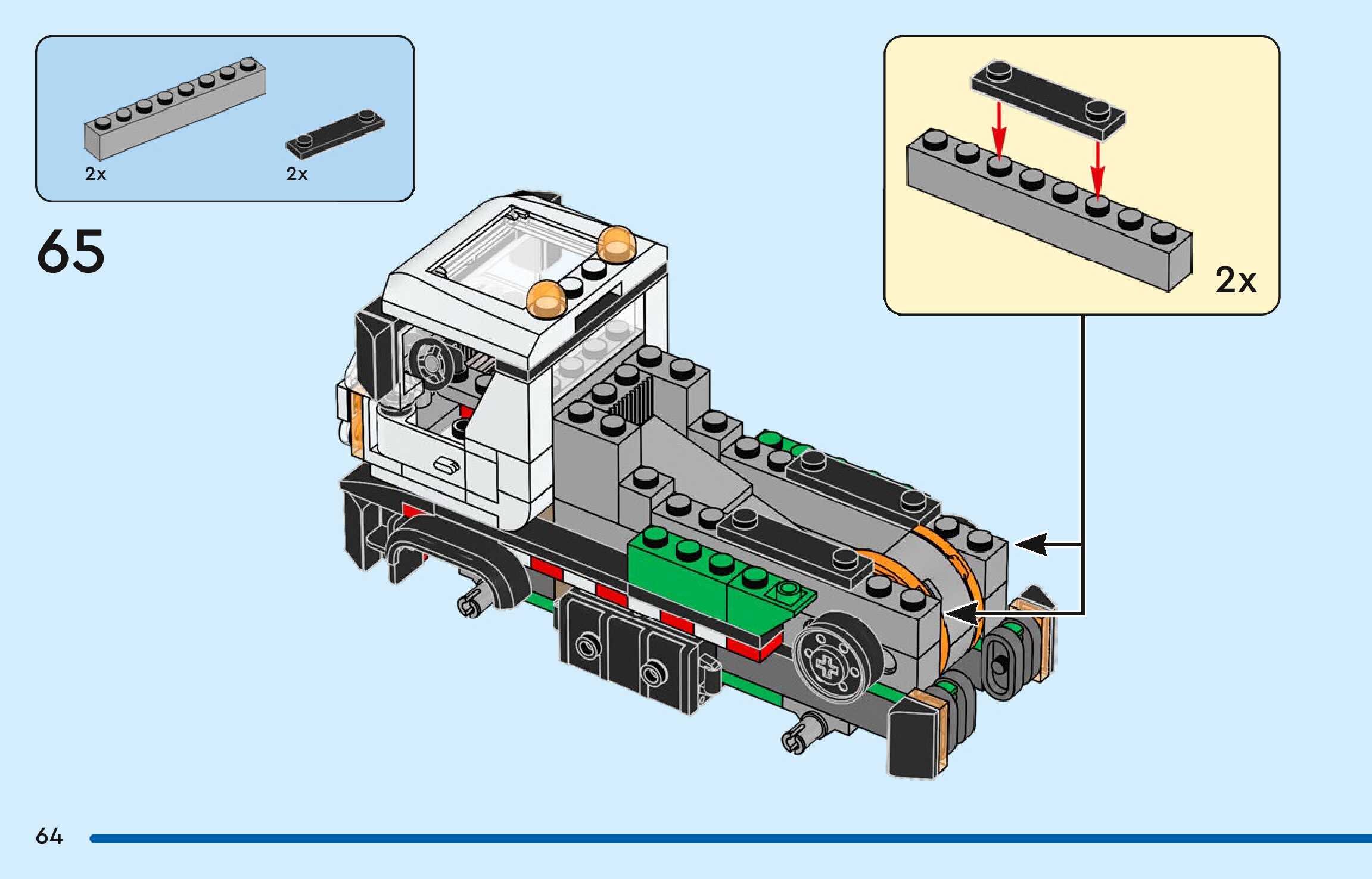 2x

2x

65

2x

64