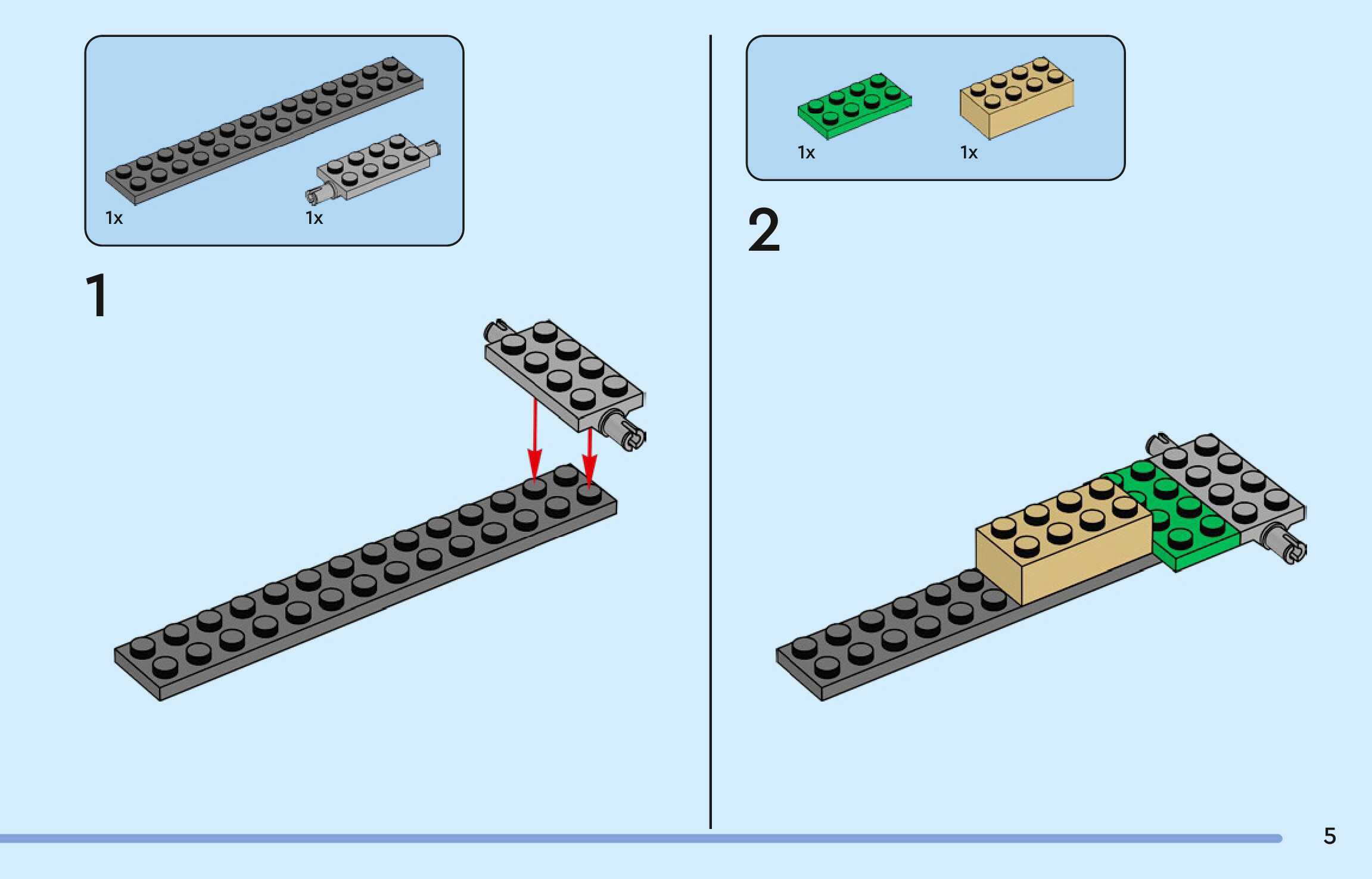 1x

1x

1

1x

1x

2

5