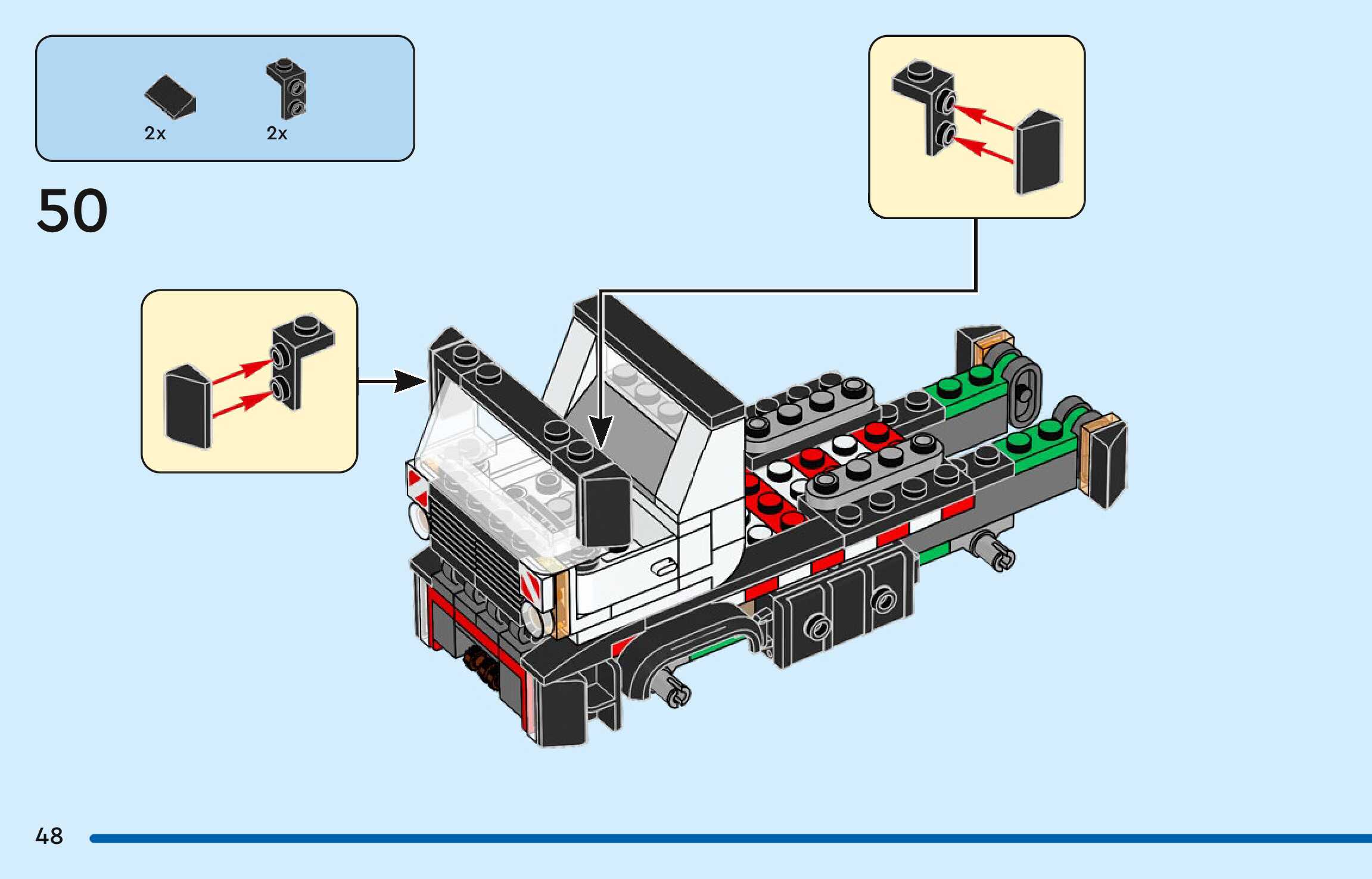 2x 2x

50

48