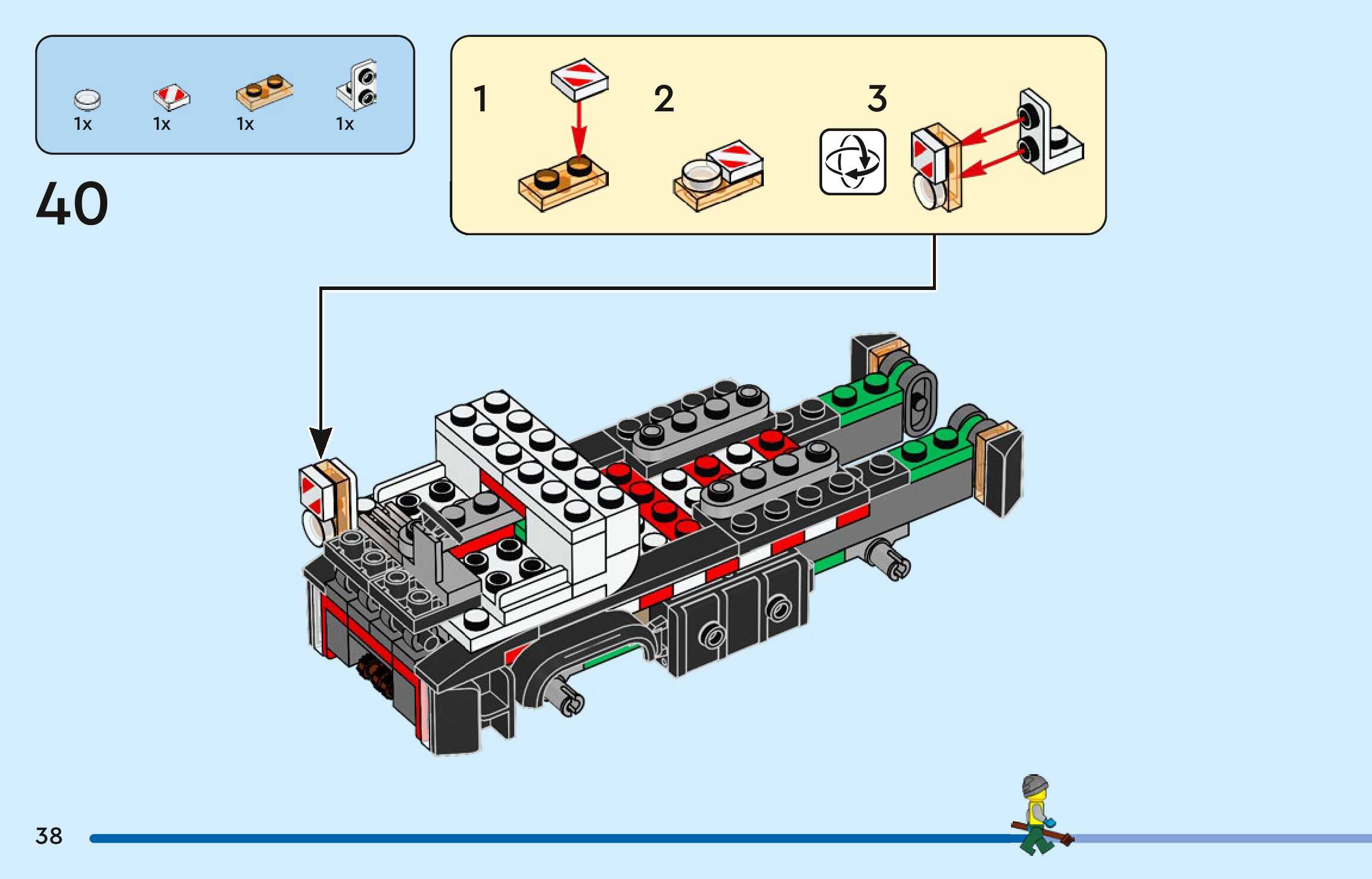 1x 1x 1x 1x

40

1

2

3

38