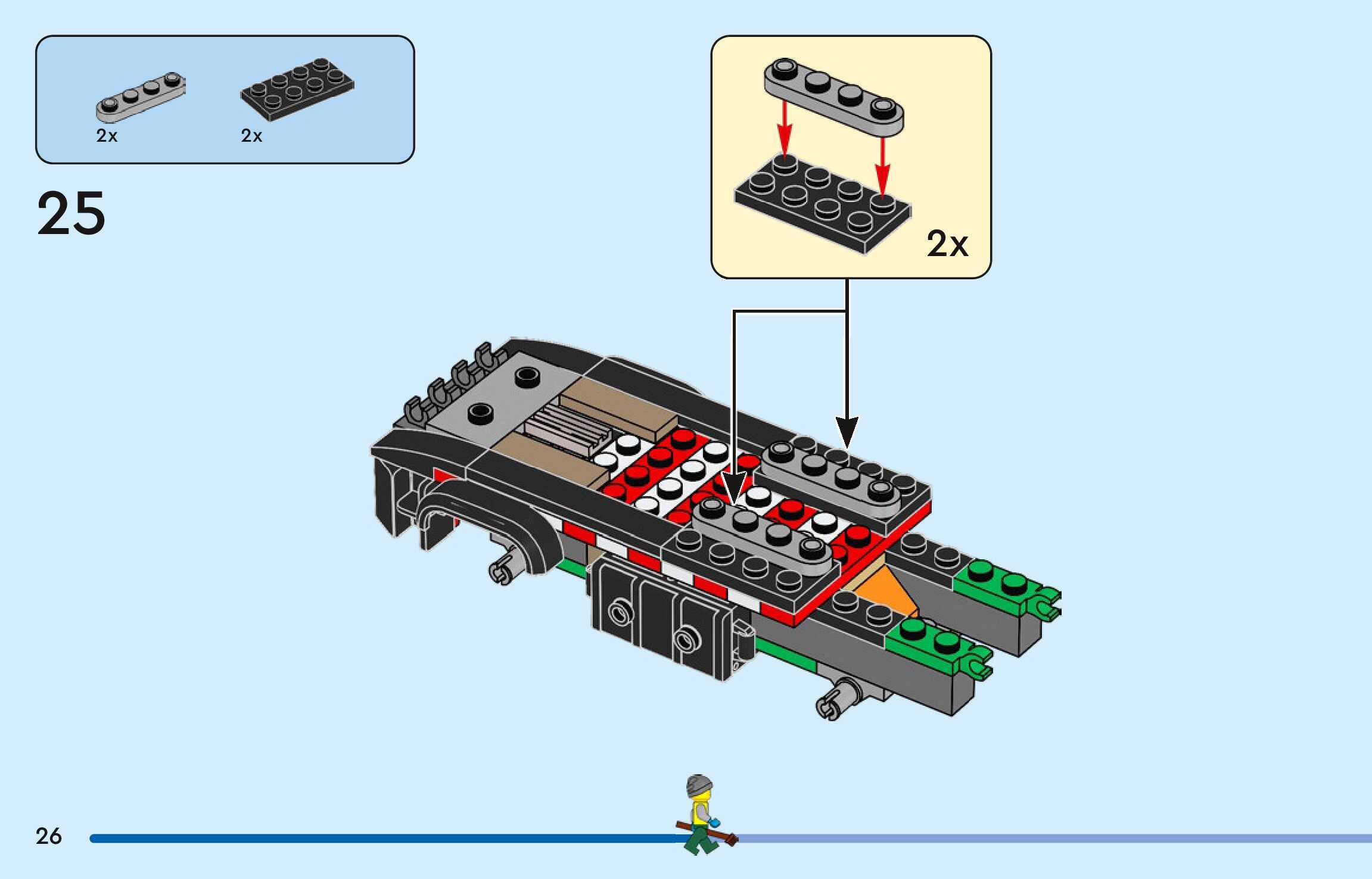 2x 2x

25

2x

26