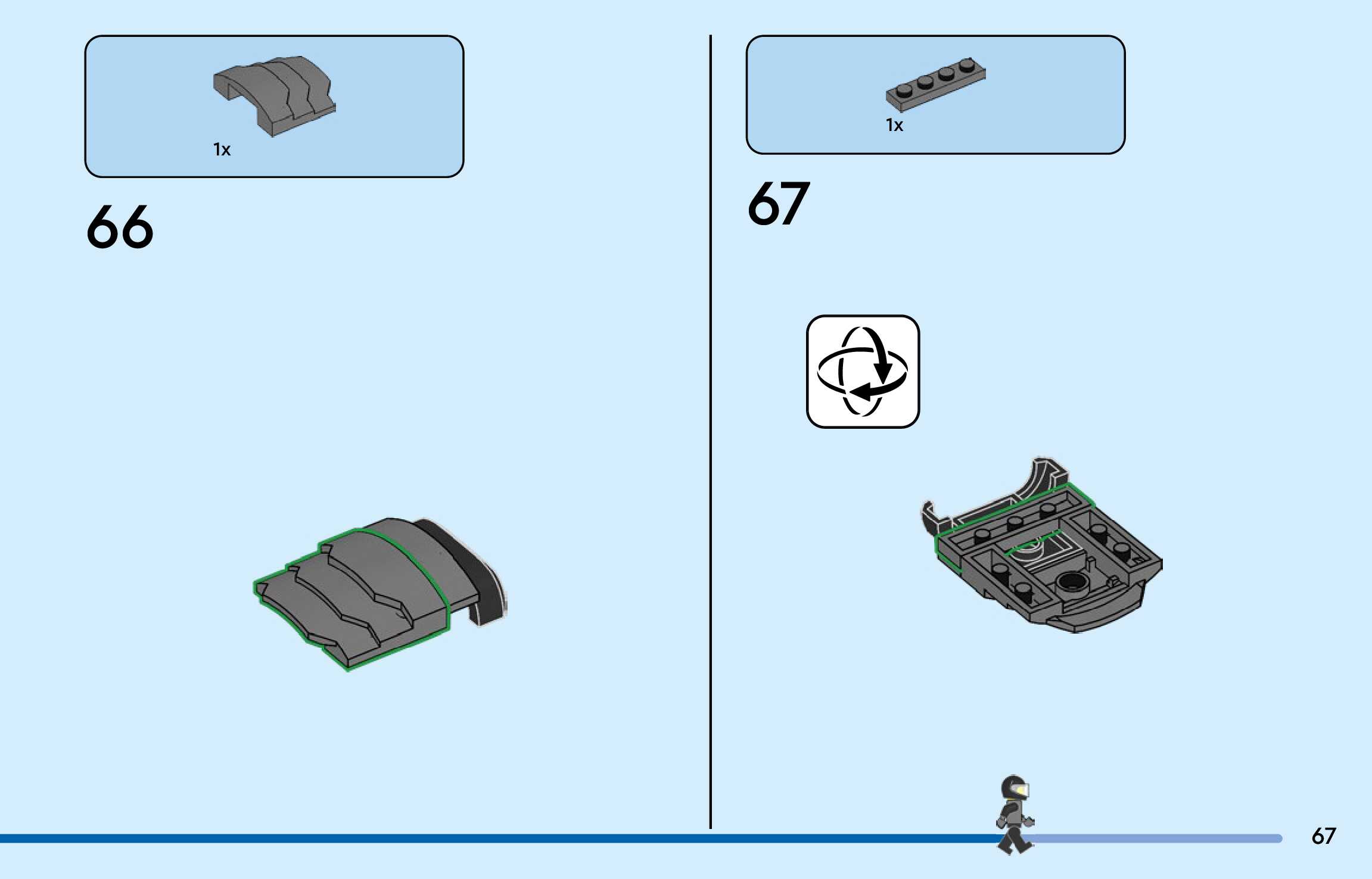 1x

66

1x

67

67