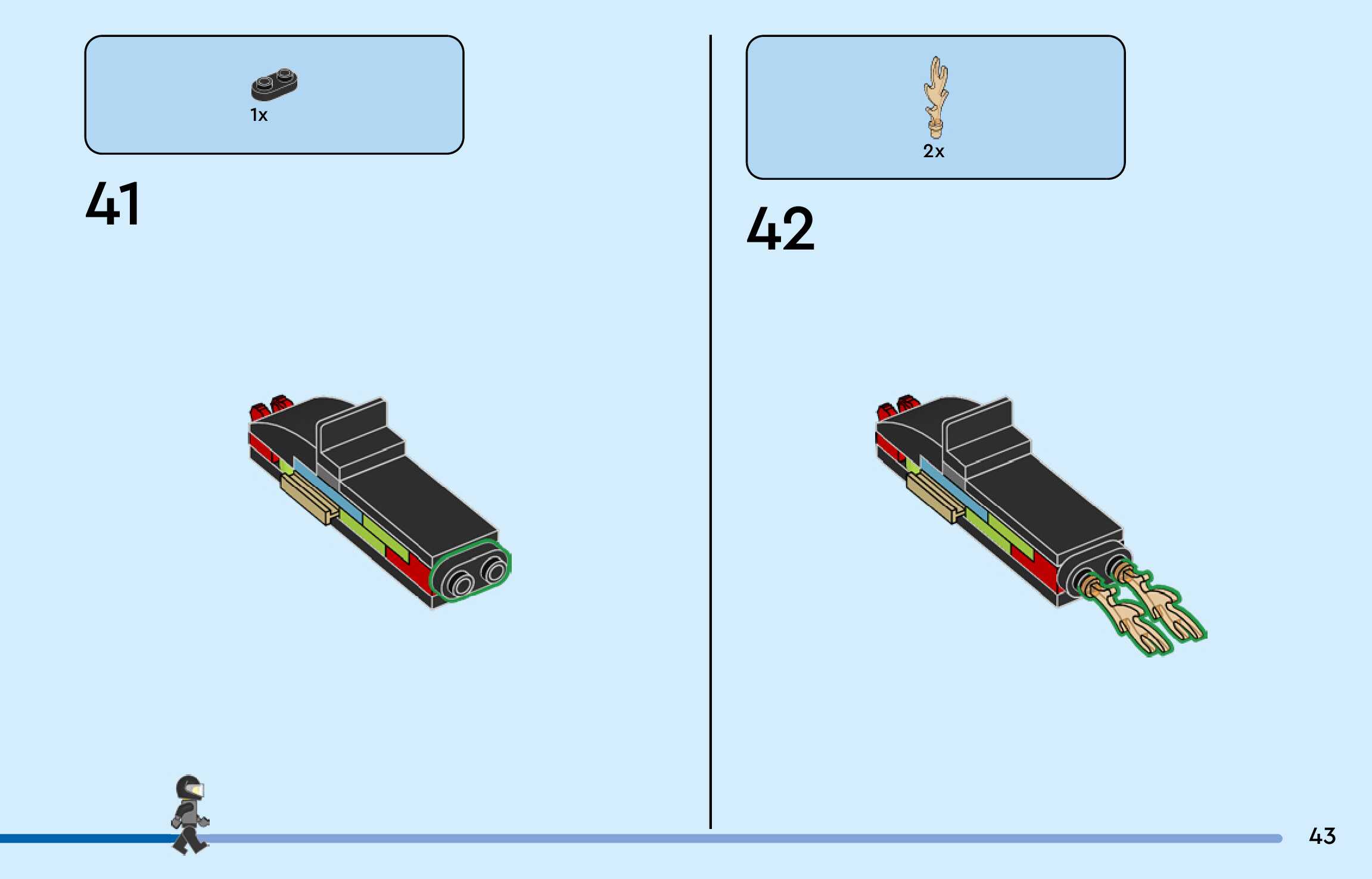 1x

41

2x

42

43