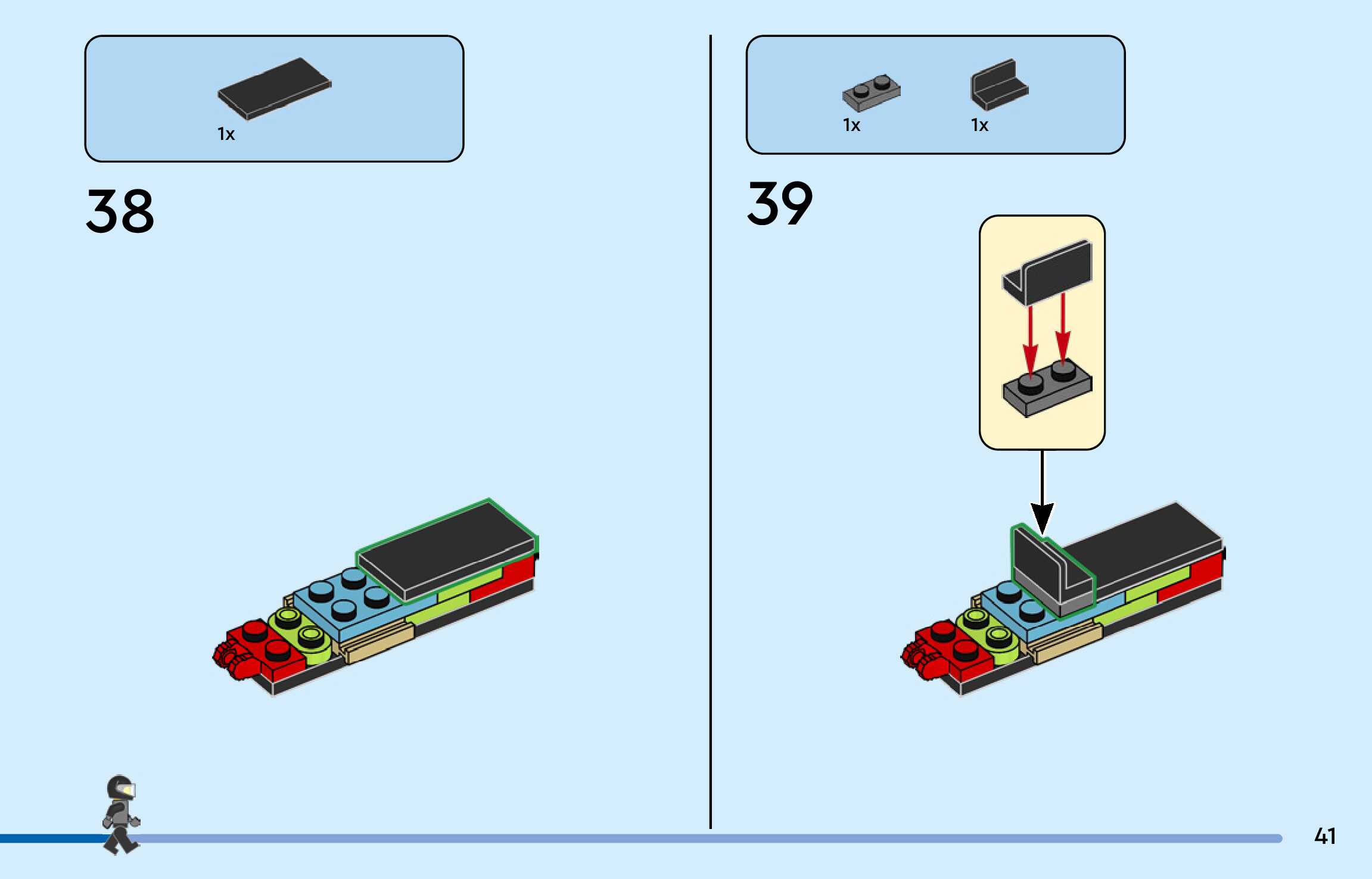 1x

38

1x 1x

39

41