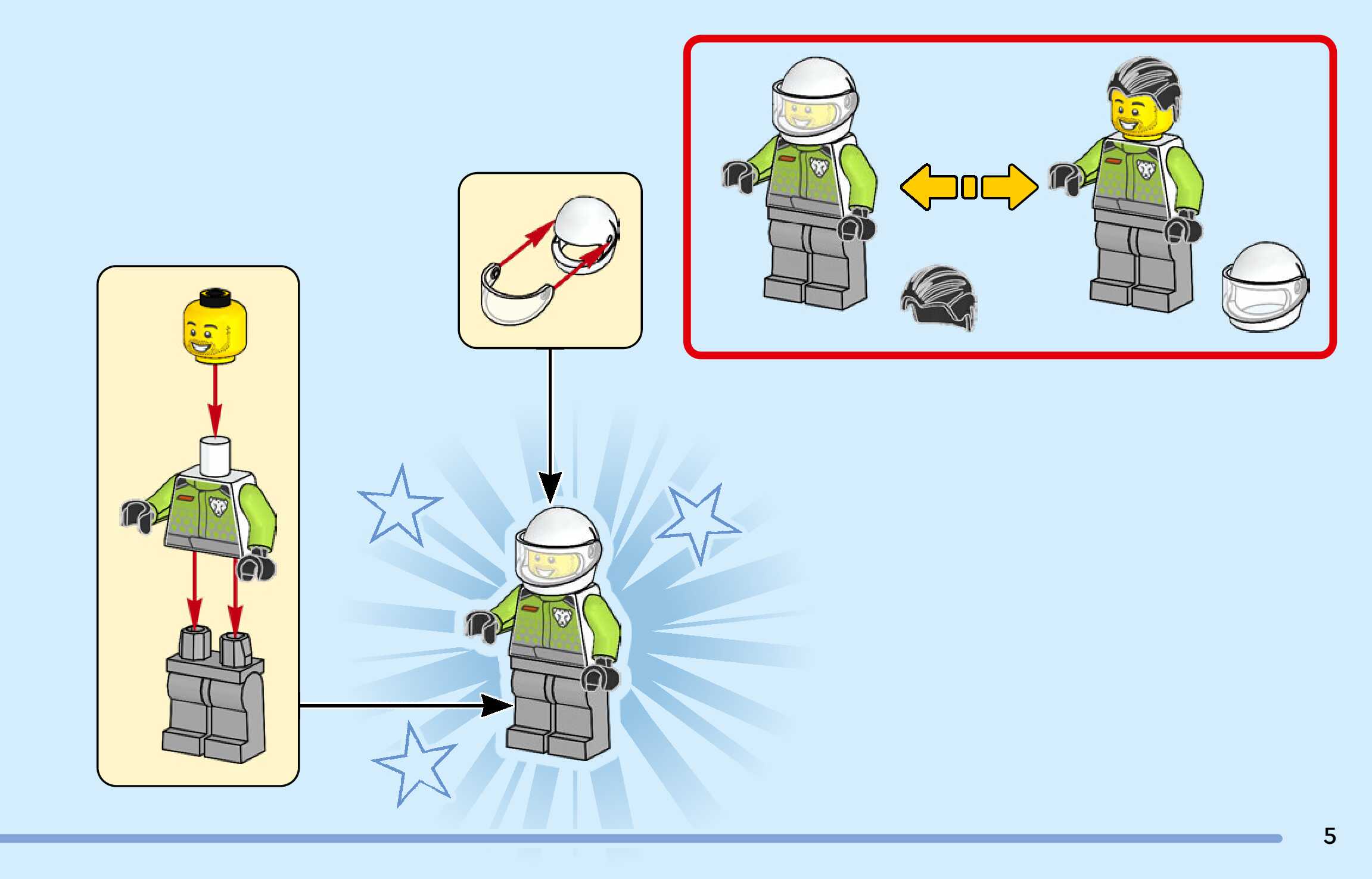 5