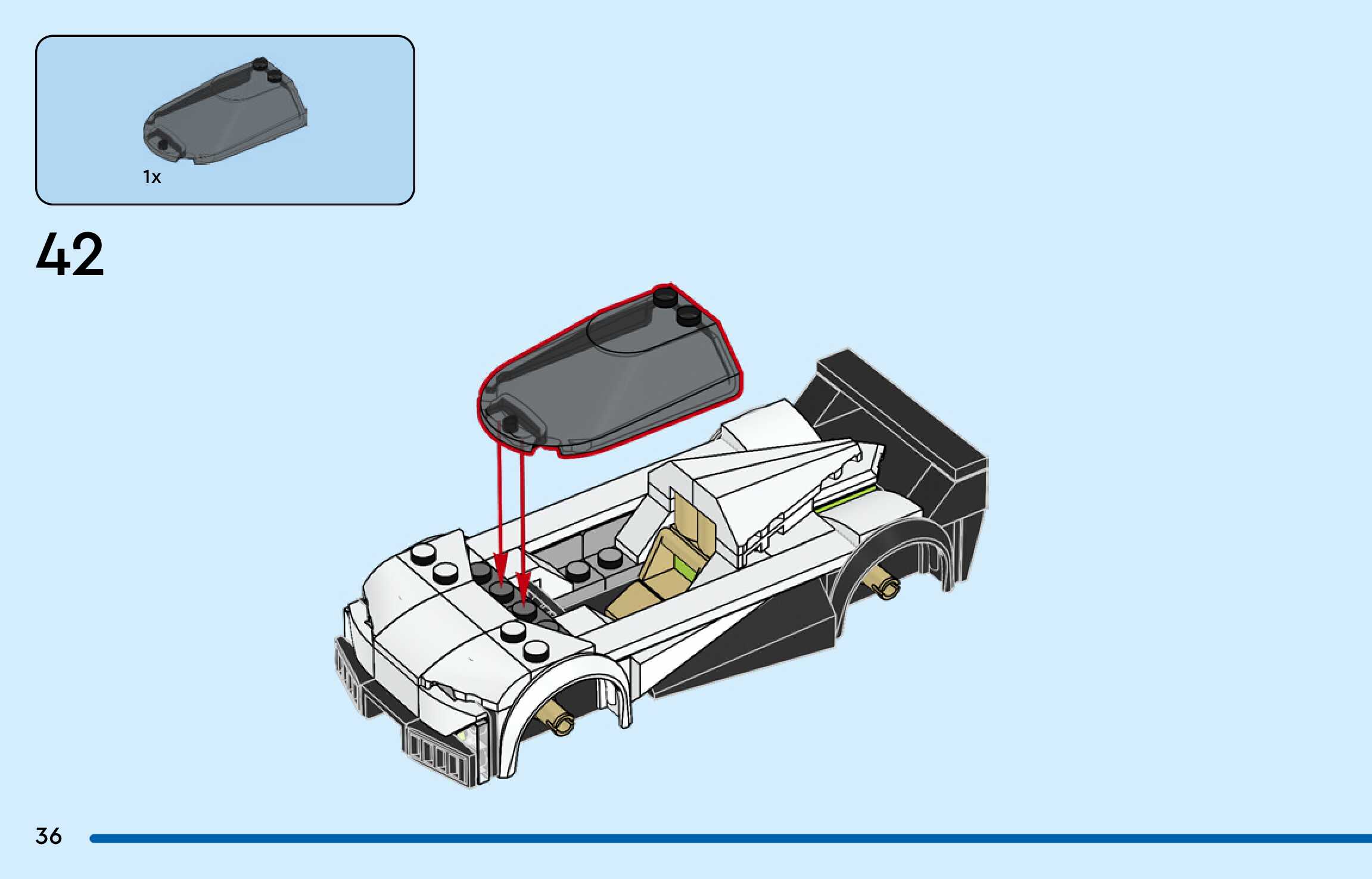 1x

42

36