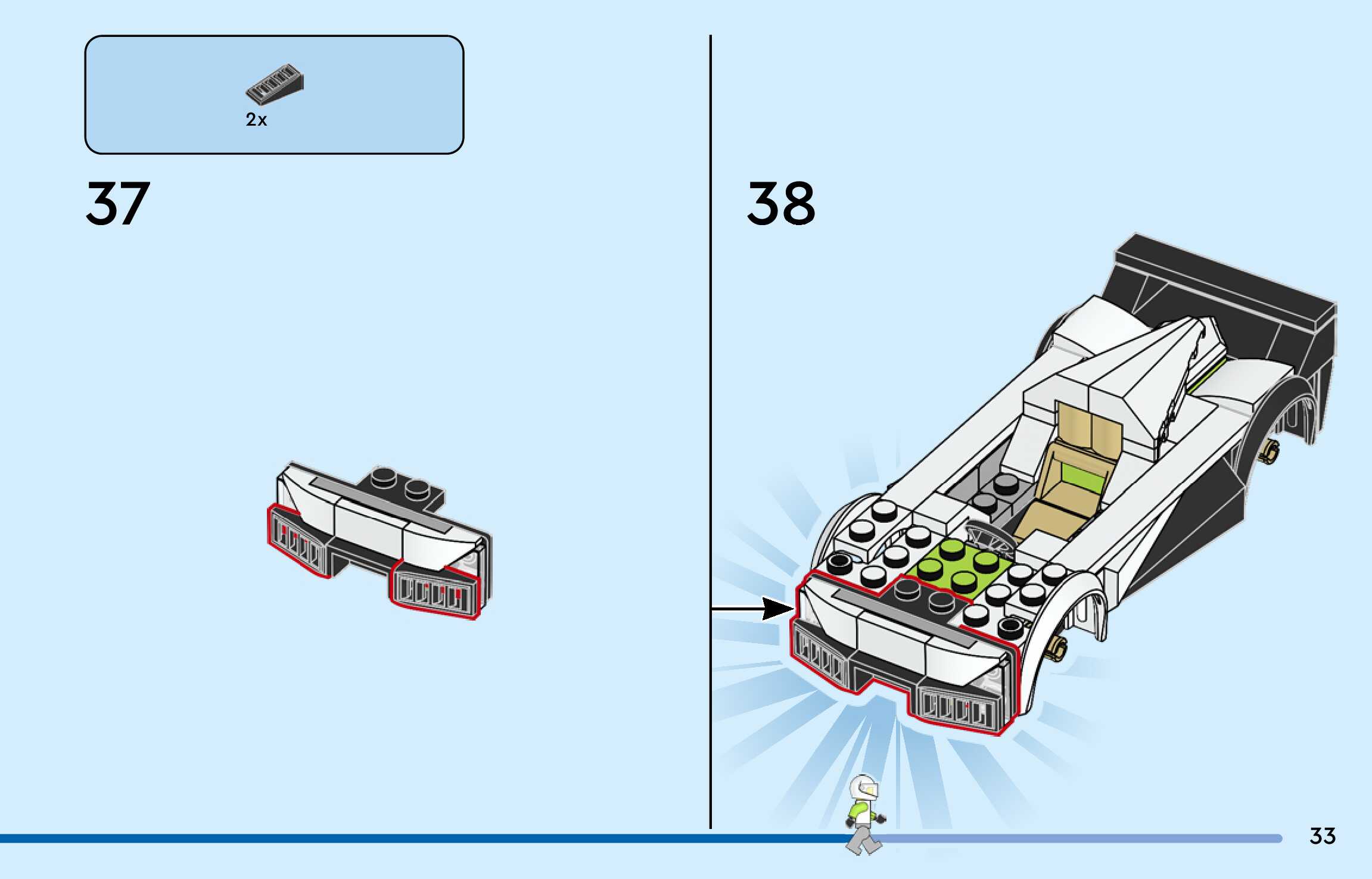 2x

37

38

33