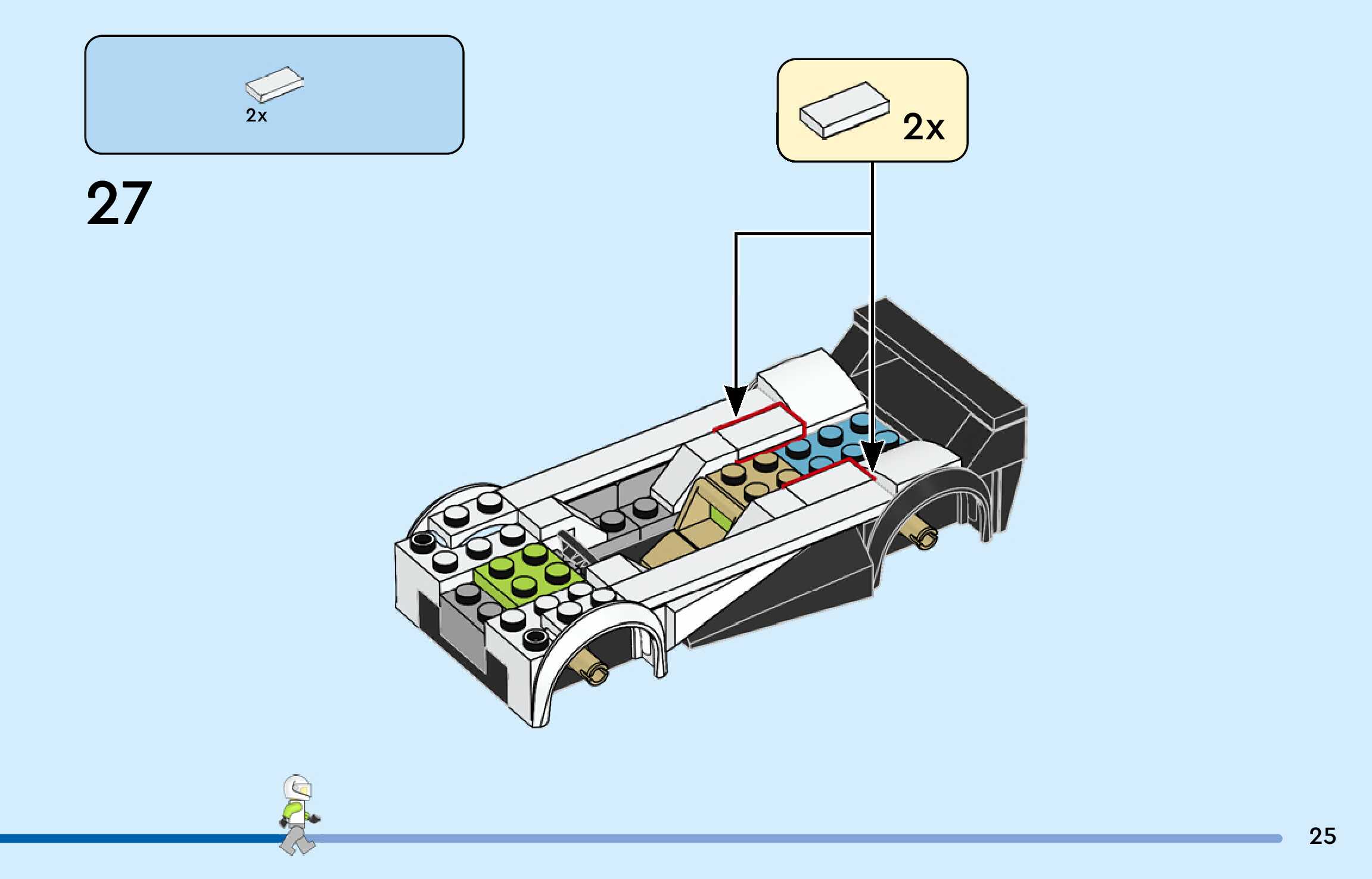 2x

27

2x

25