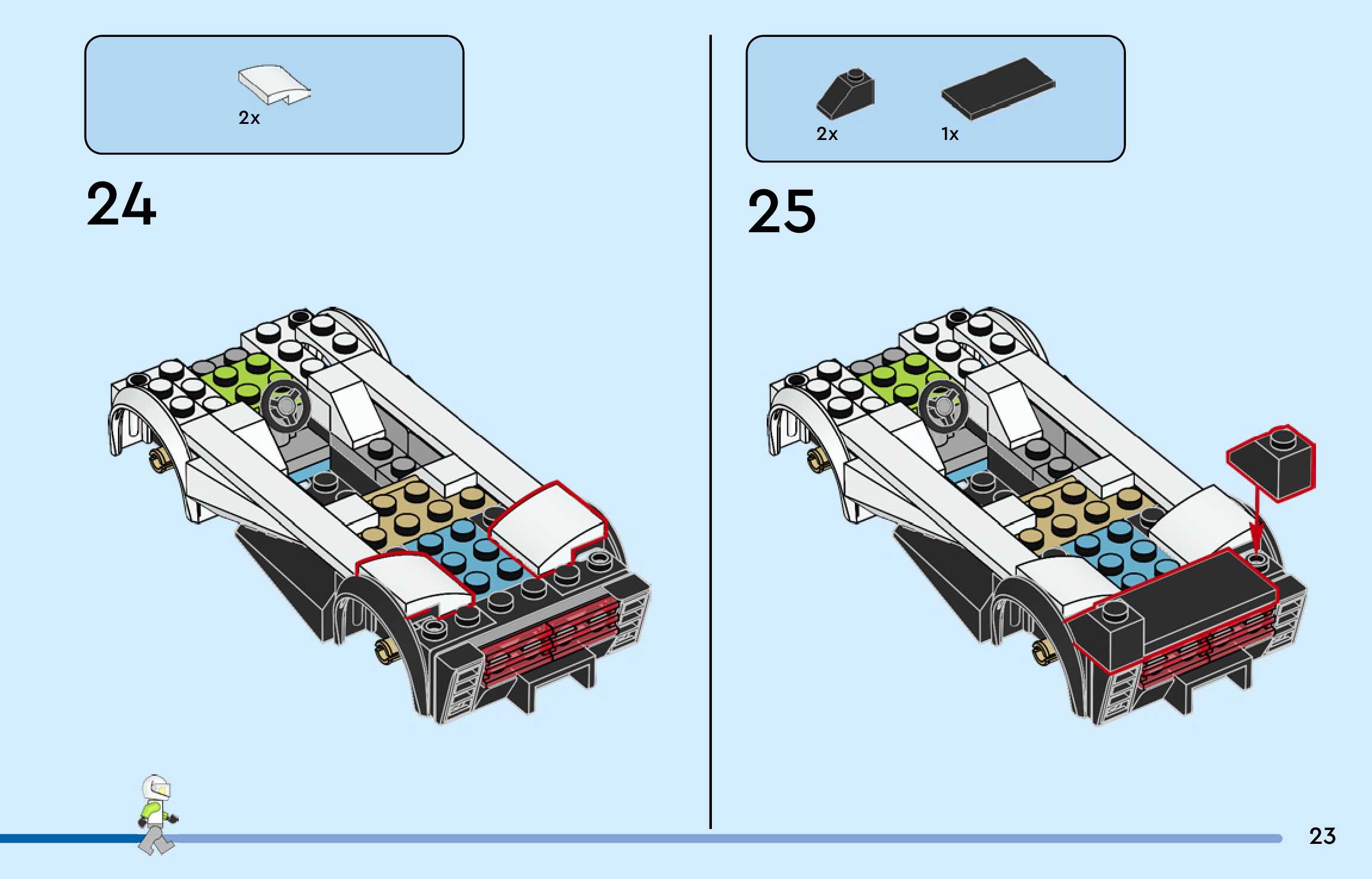 2x

24

2x 1x

25

23