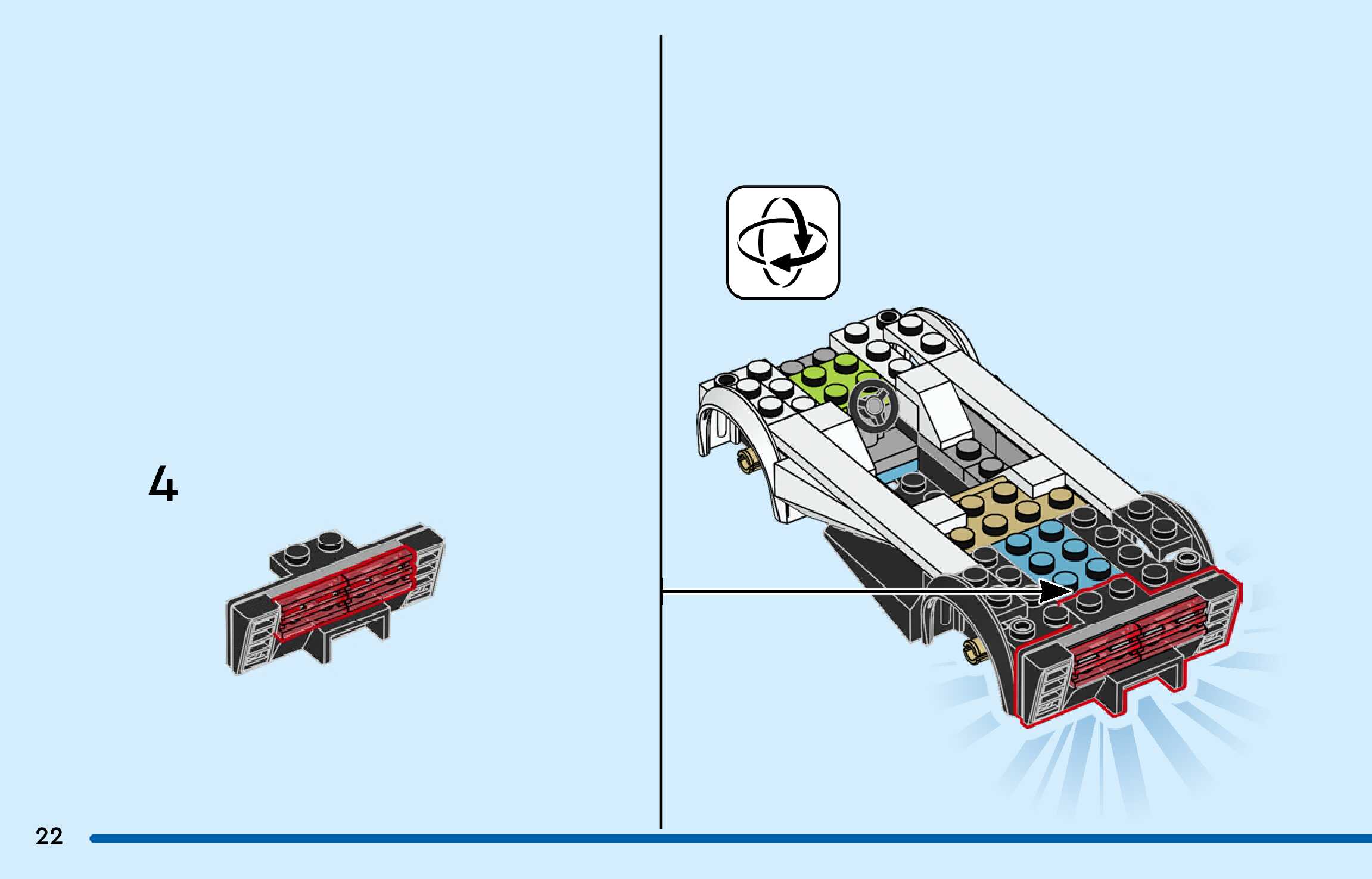 4

22