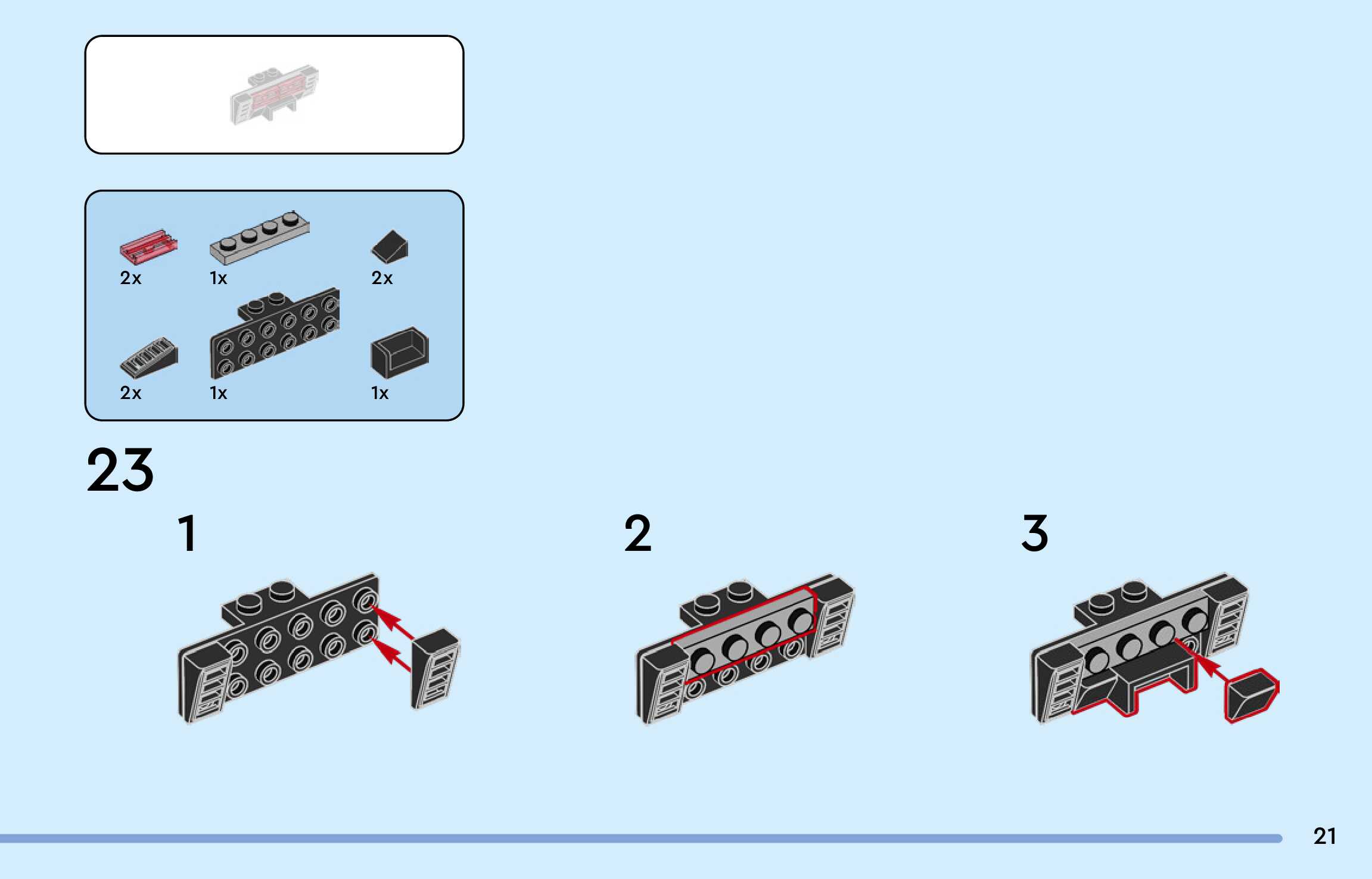 2x 1x 2x

2x 1x 1x

23

1

2

3

21