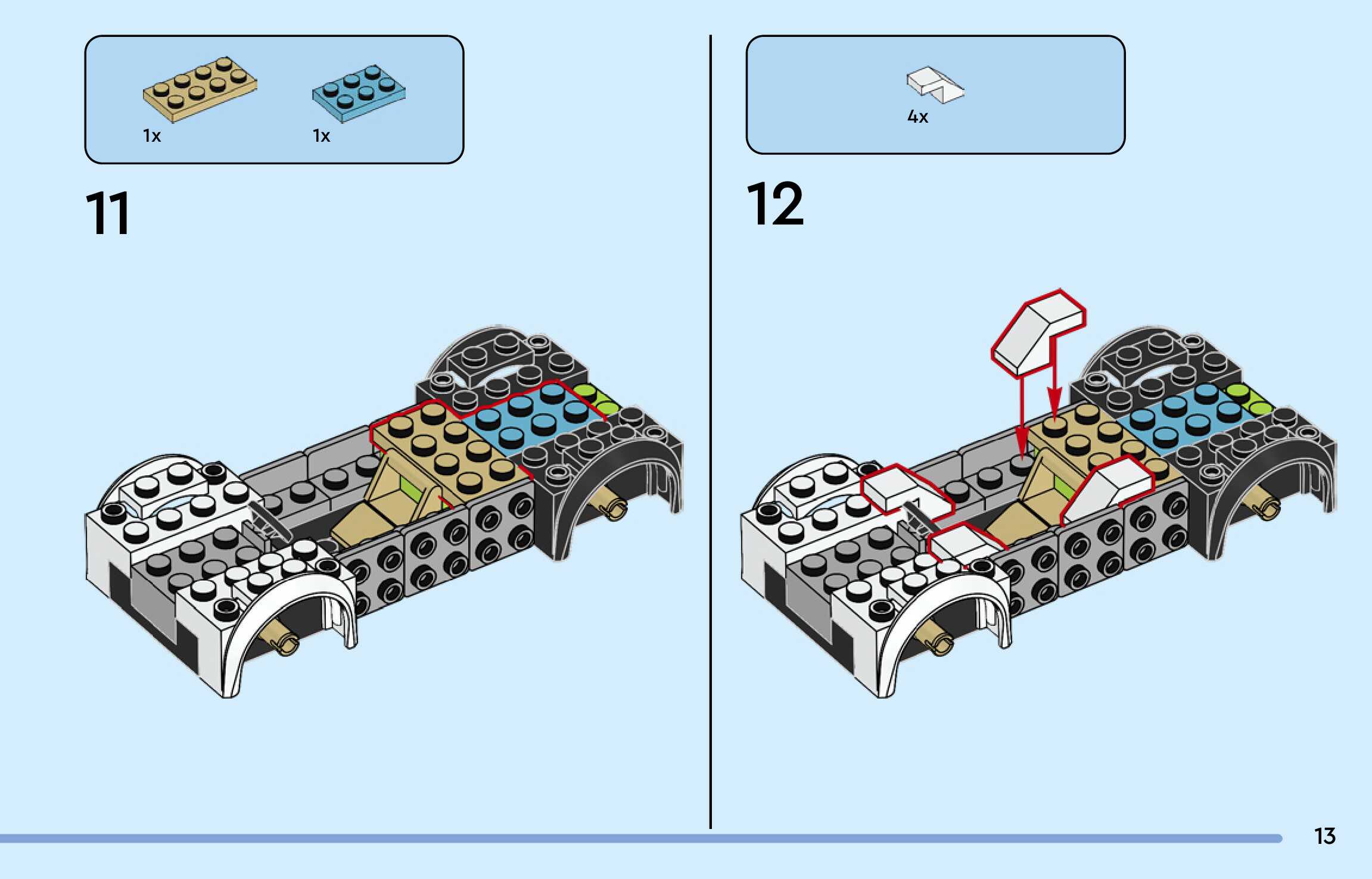 1x

1x

11

4x

12

13