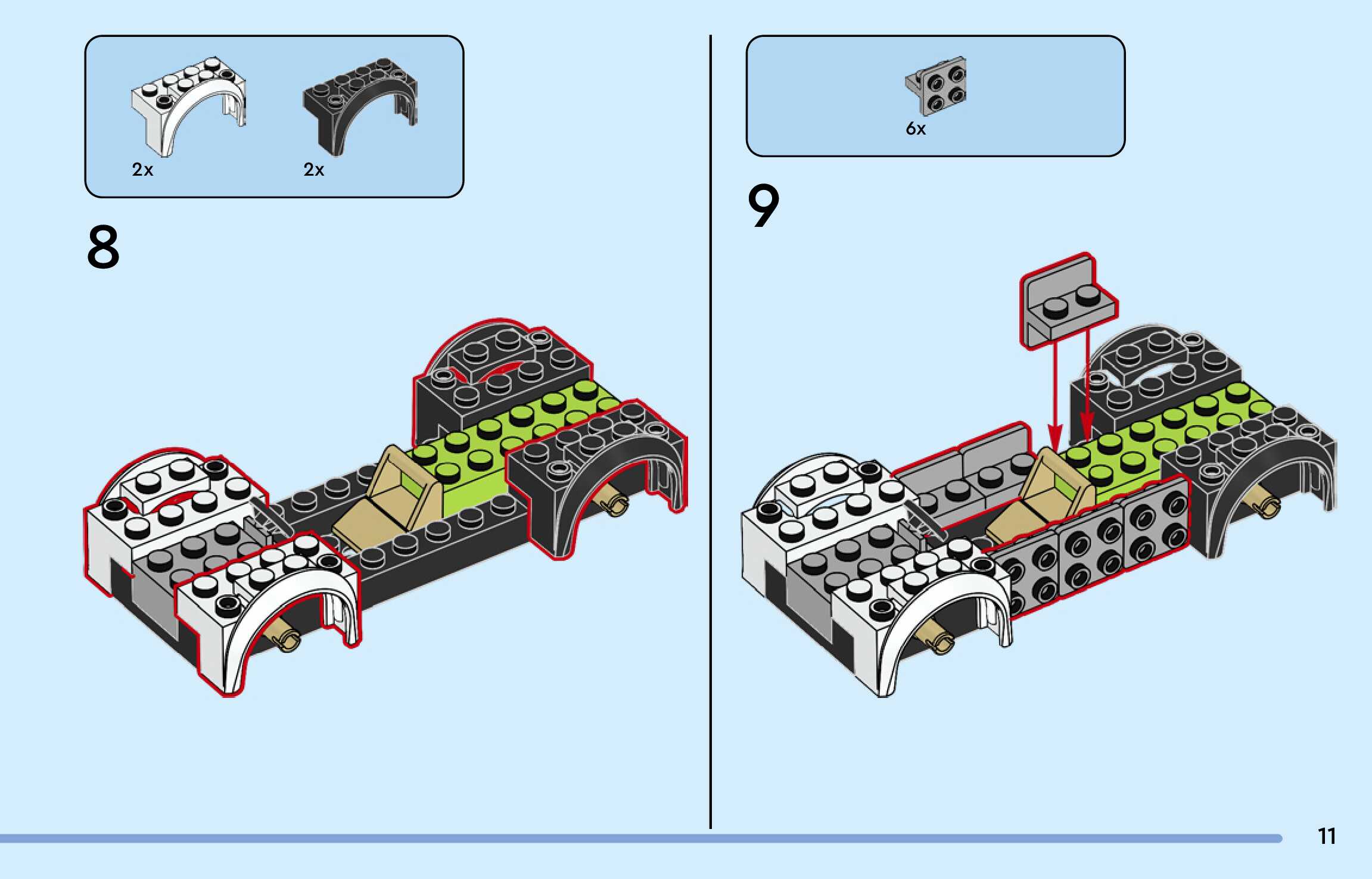 2x 2x

8

6x

9

11