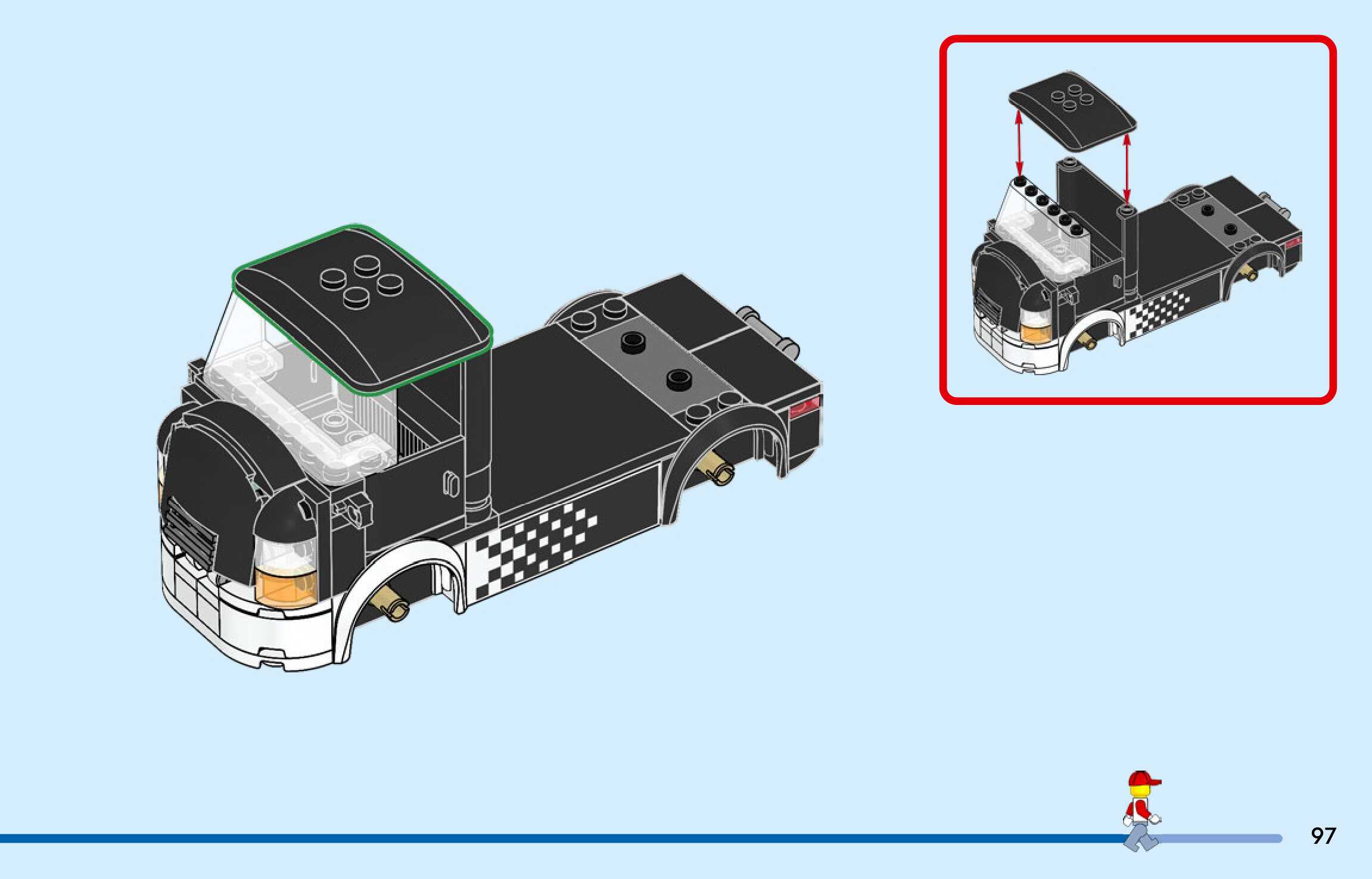 97