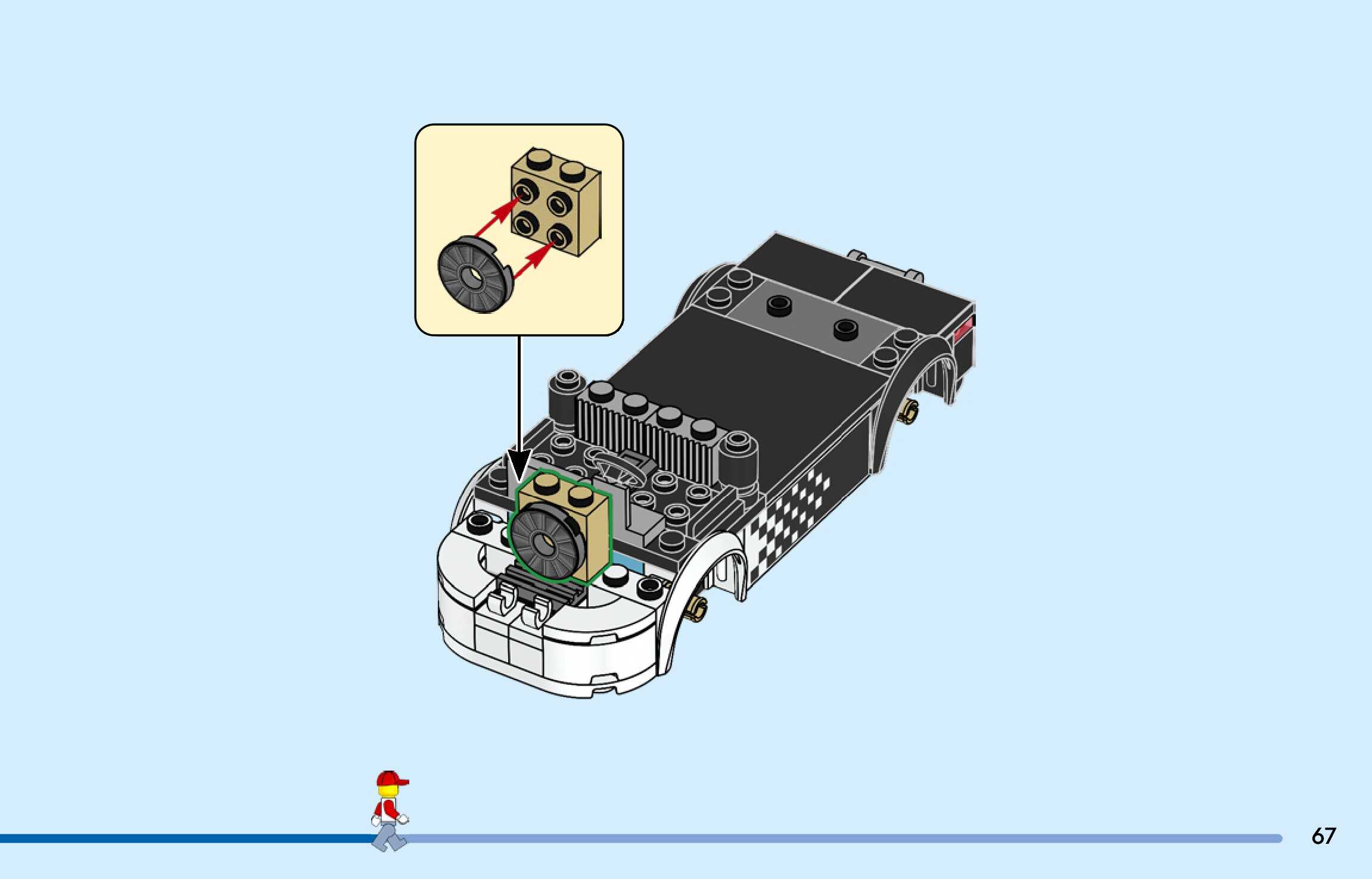 67