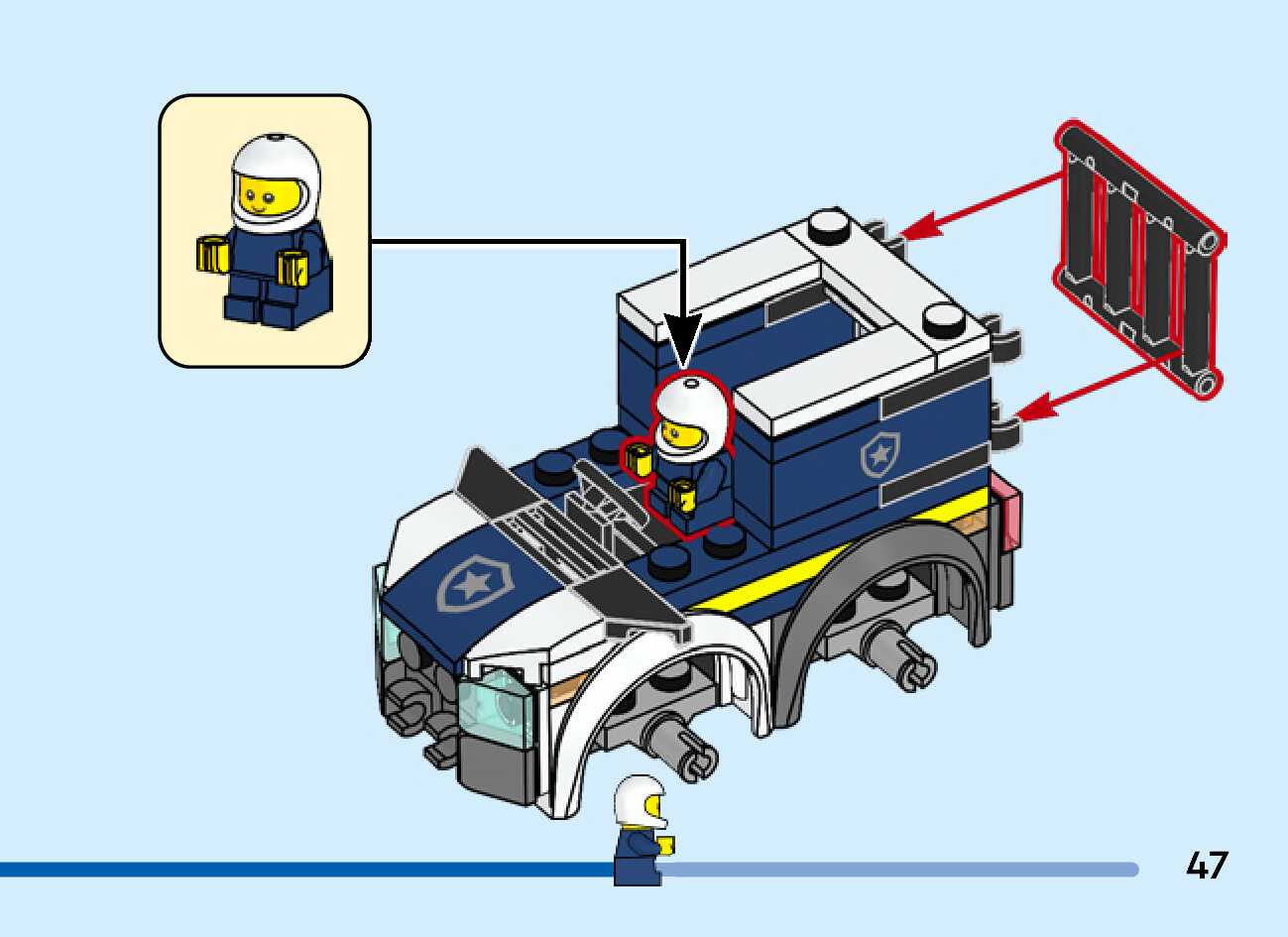 47