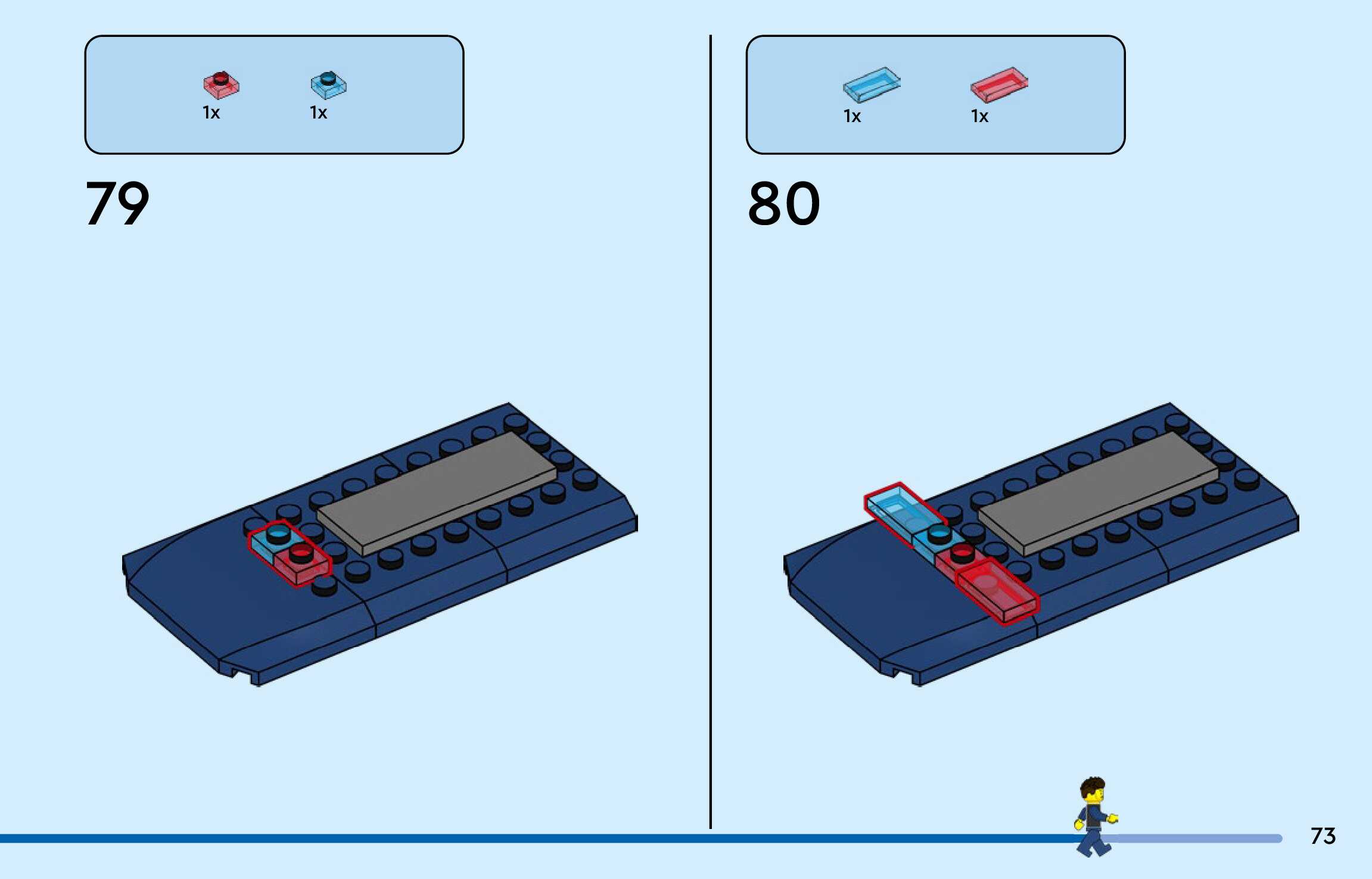 1x 1x

79

1x 1x

80

73