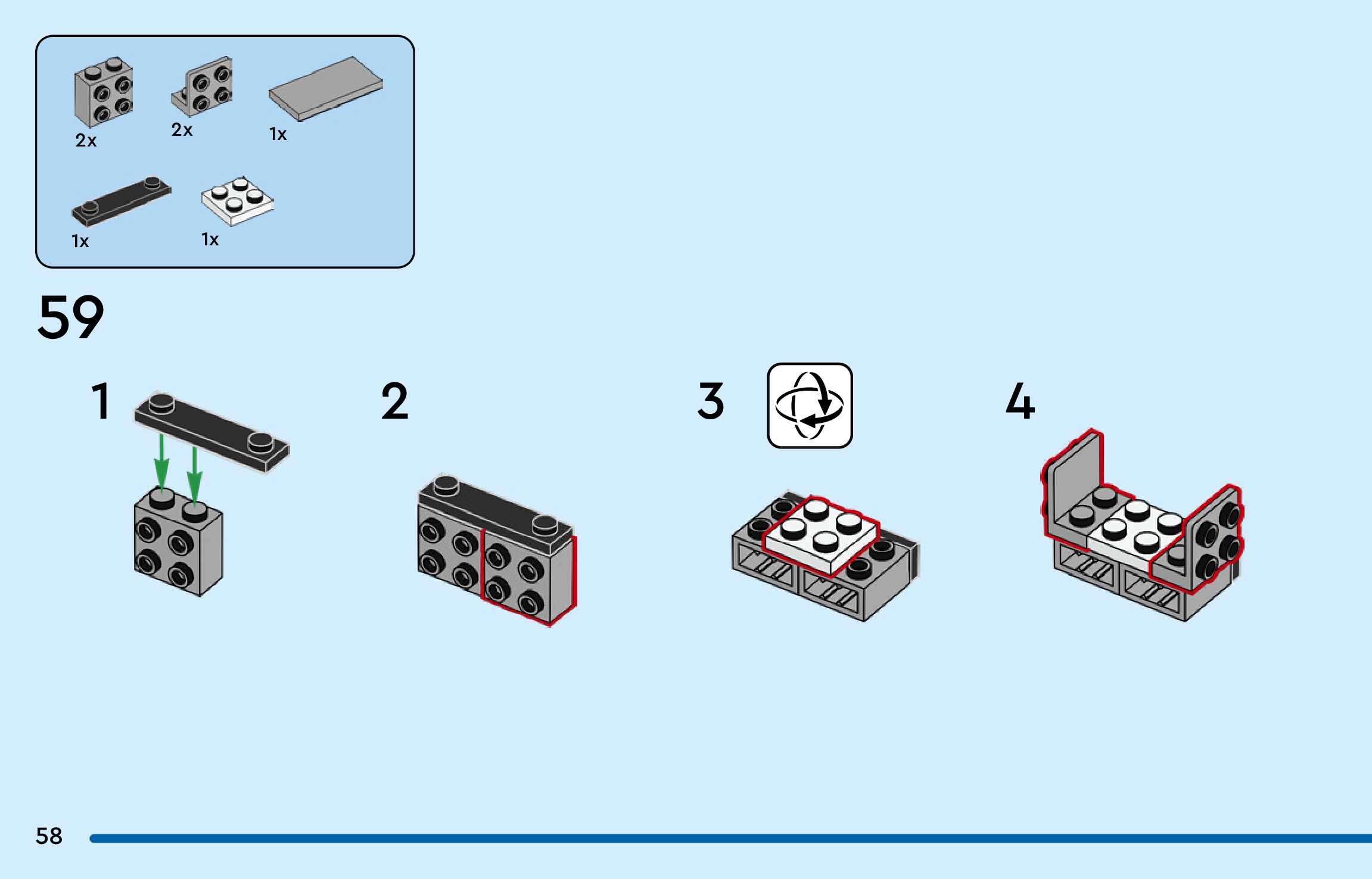 2x
2x
1x
1x
1x

59

1

2

3

4

58