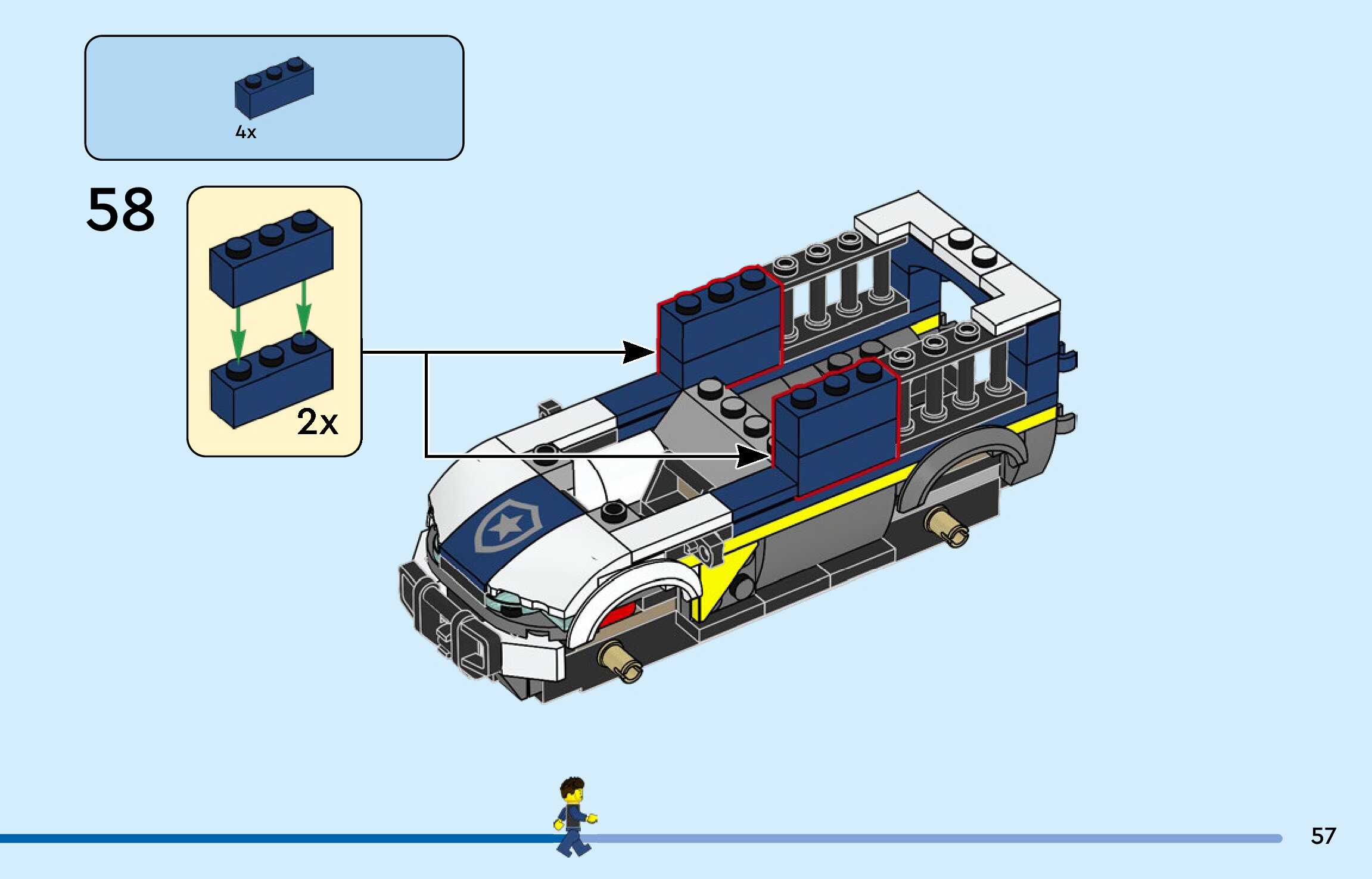 4x

58

2x

57