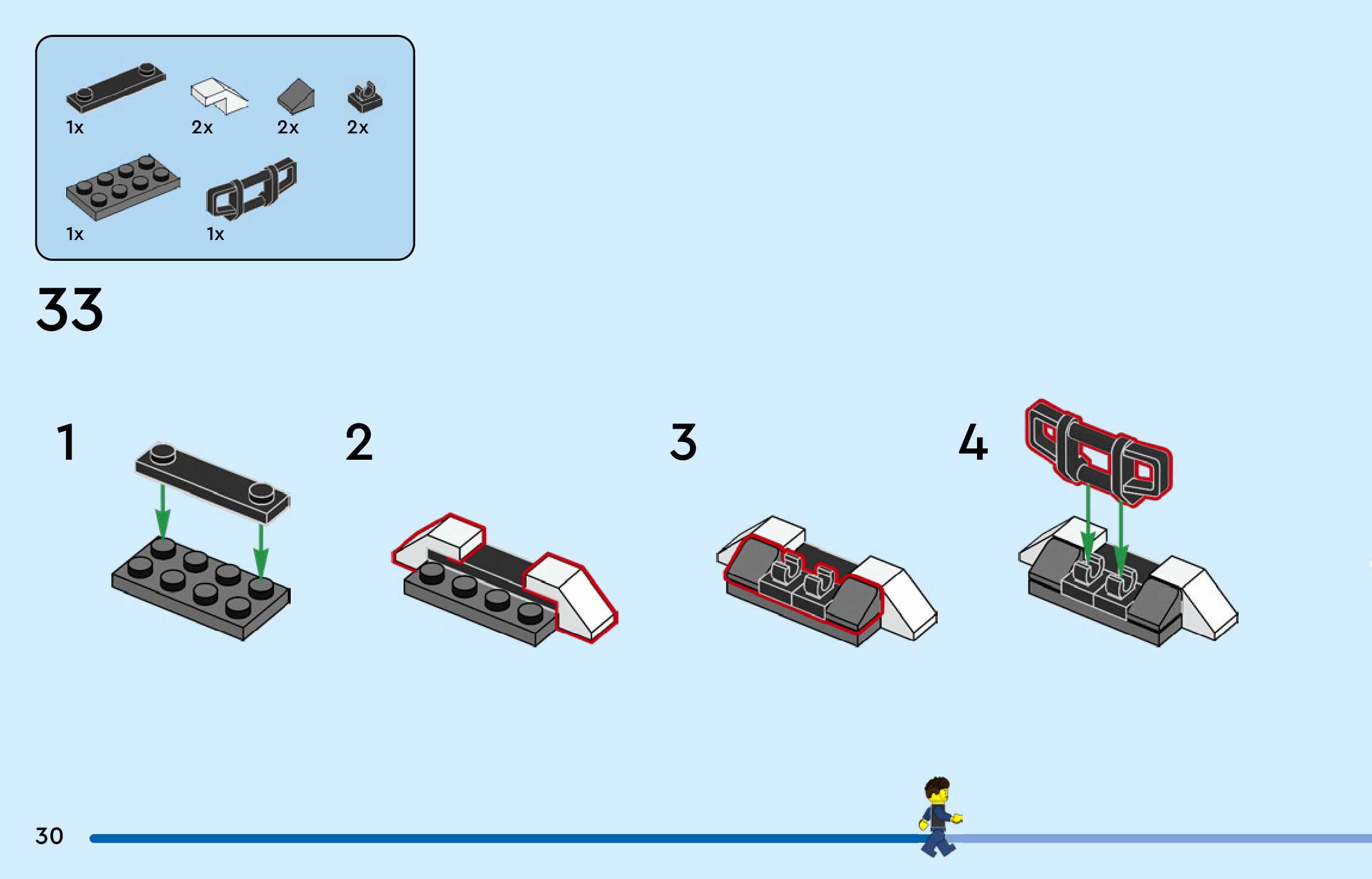 1x
2x
2x
2x
1x
1x

33

1

2

3

4

30