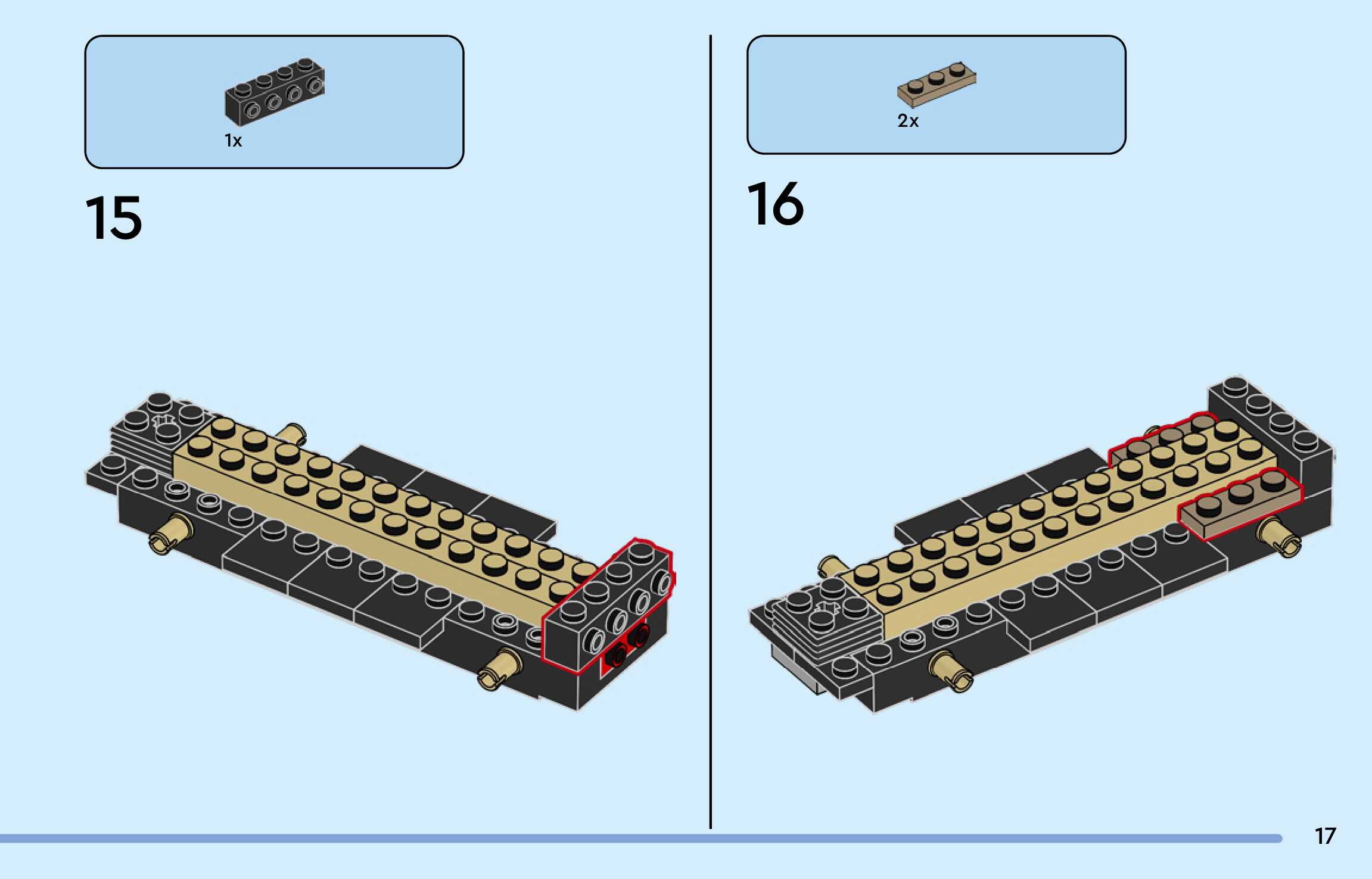 1x

15

2x

16

17