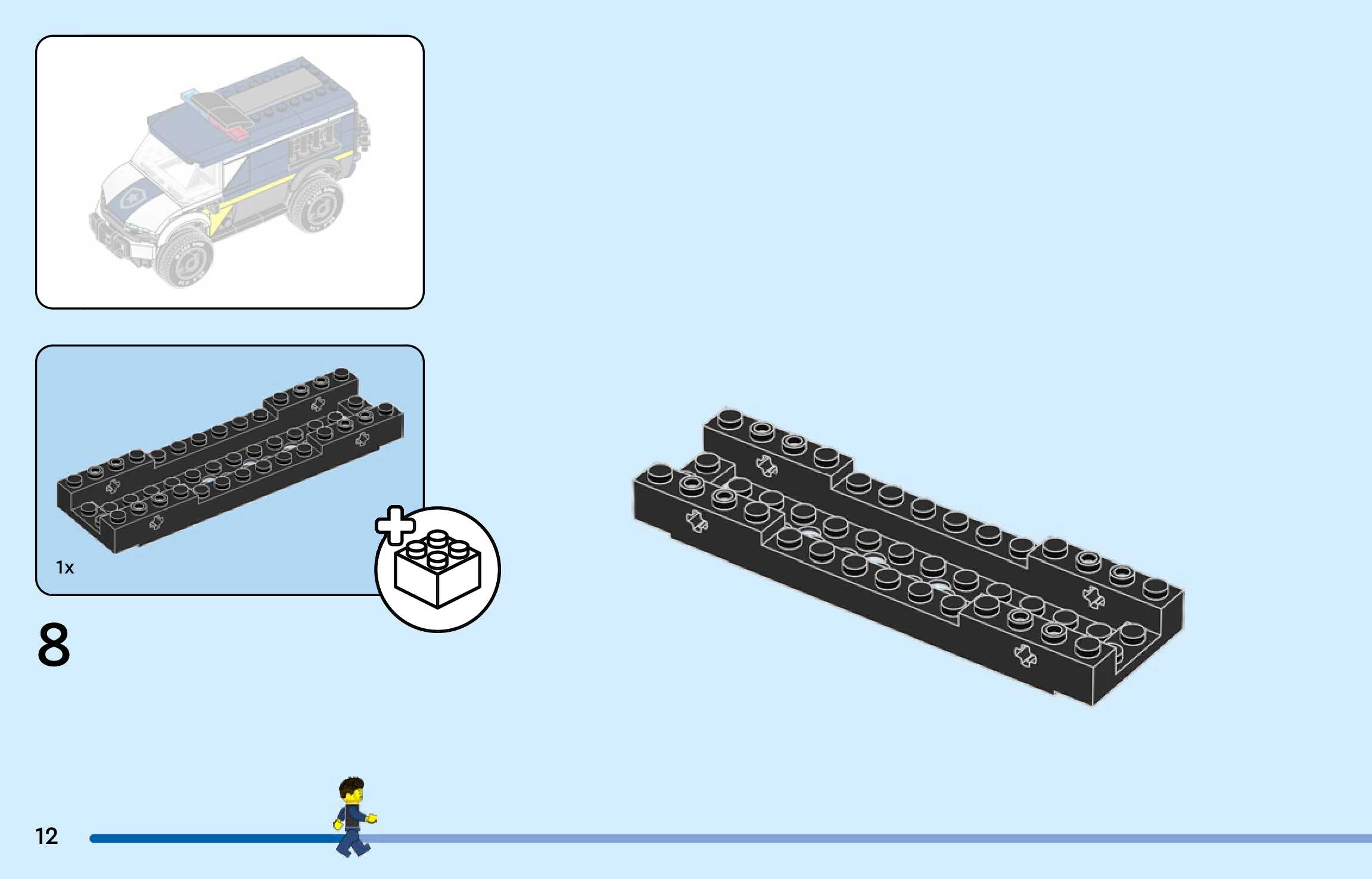 1x

8

12