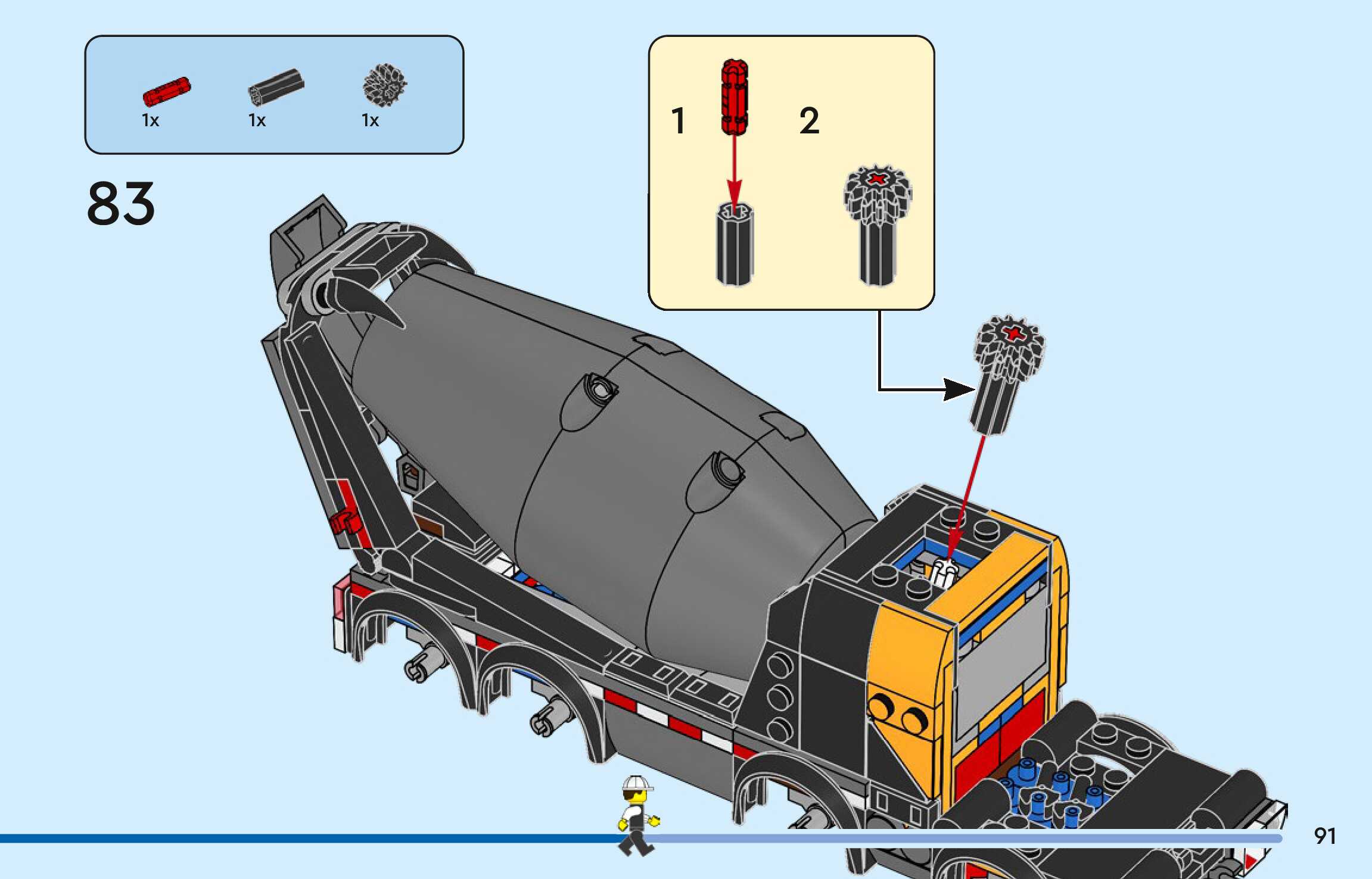 1x 1x 1x

83

1

2

91