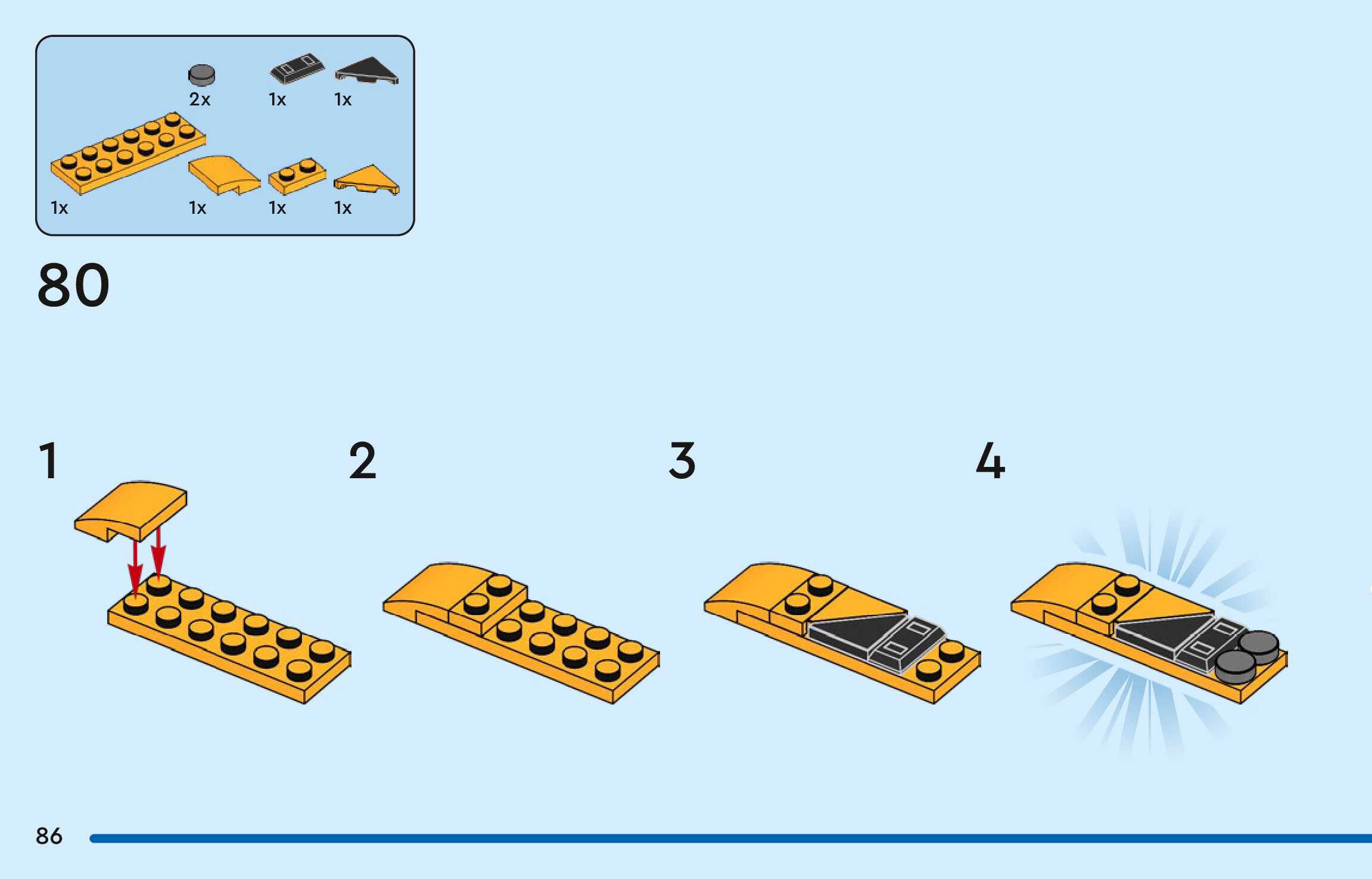 2x 1x 1x

1x 1x 1x 1x

80

1

2

3

4

86