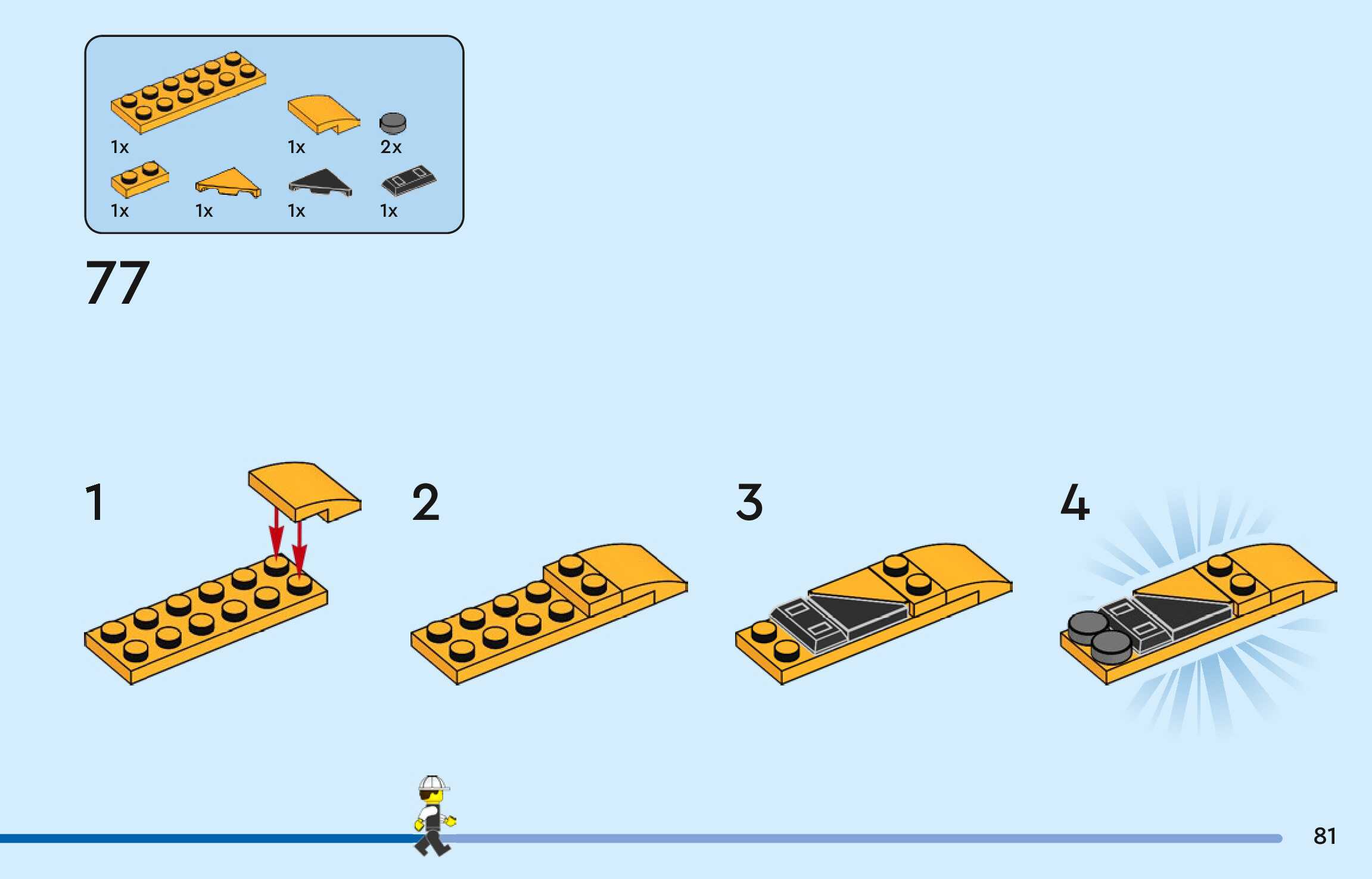 1x

1x

2x

1x

1x

1x

1x

77

1

2

3

4

81