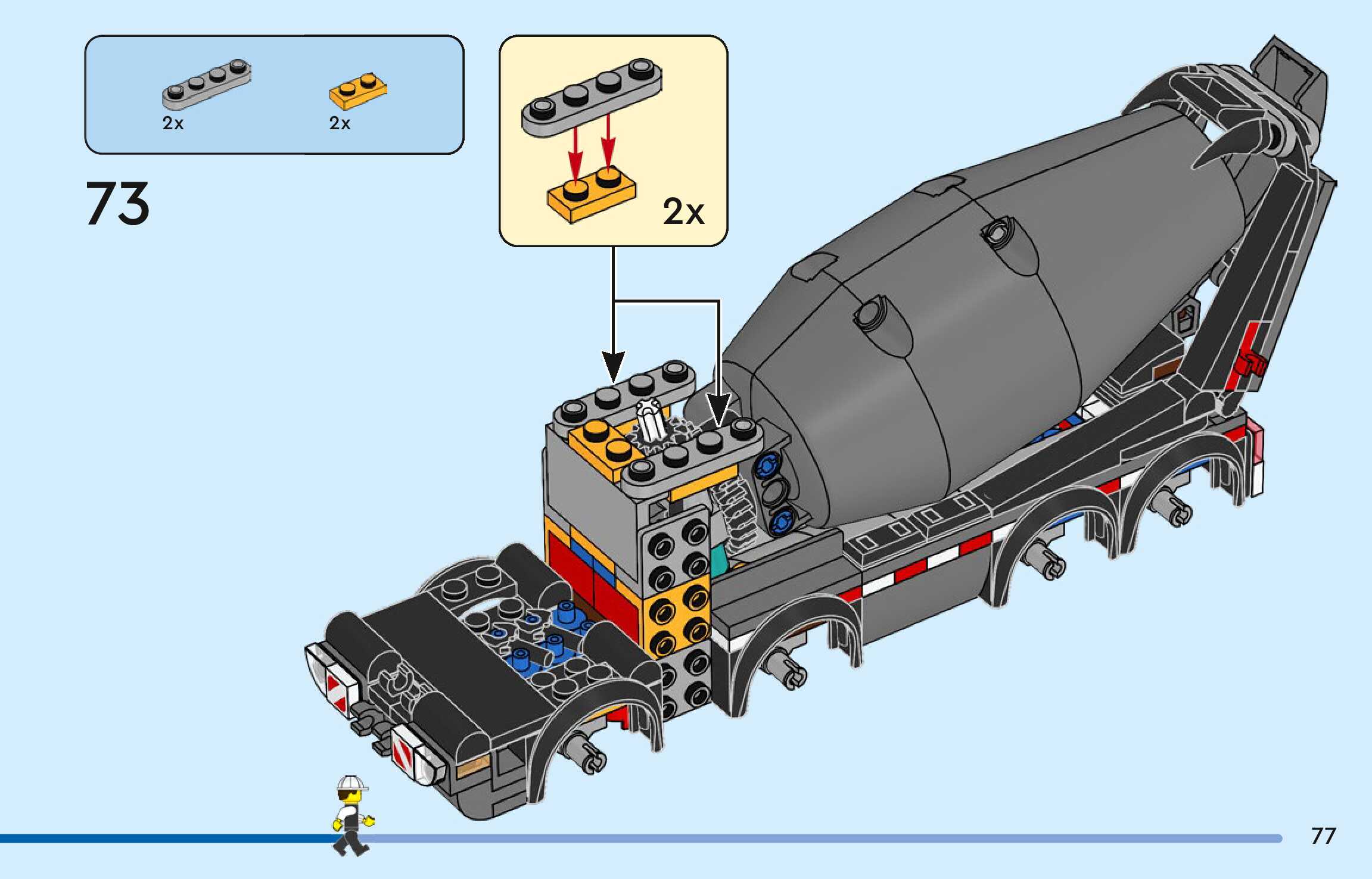 2x

2x

73

2x

77