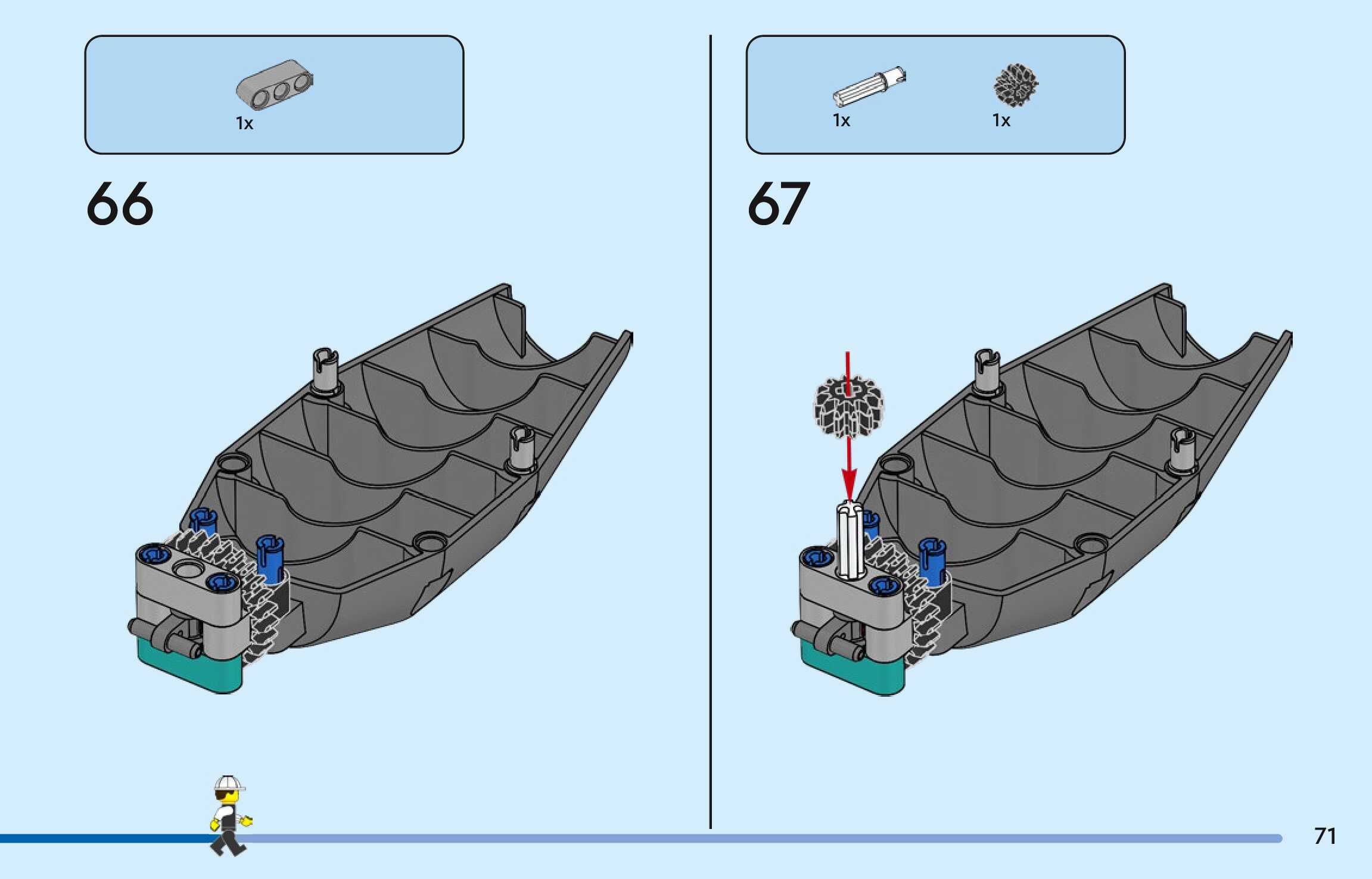 1x

66

1x

1x

67

71