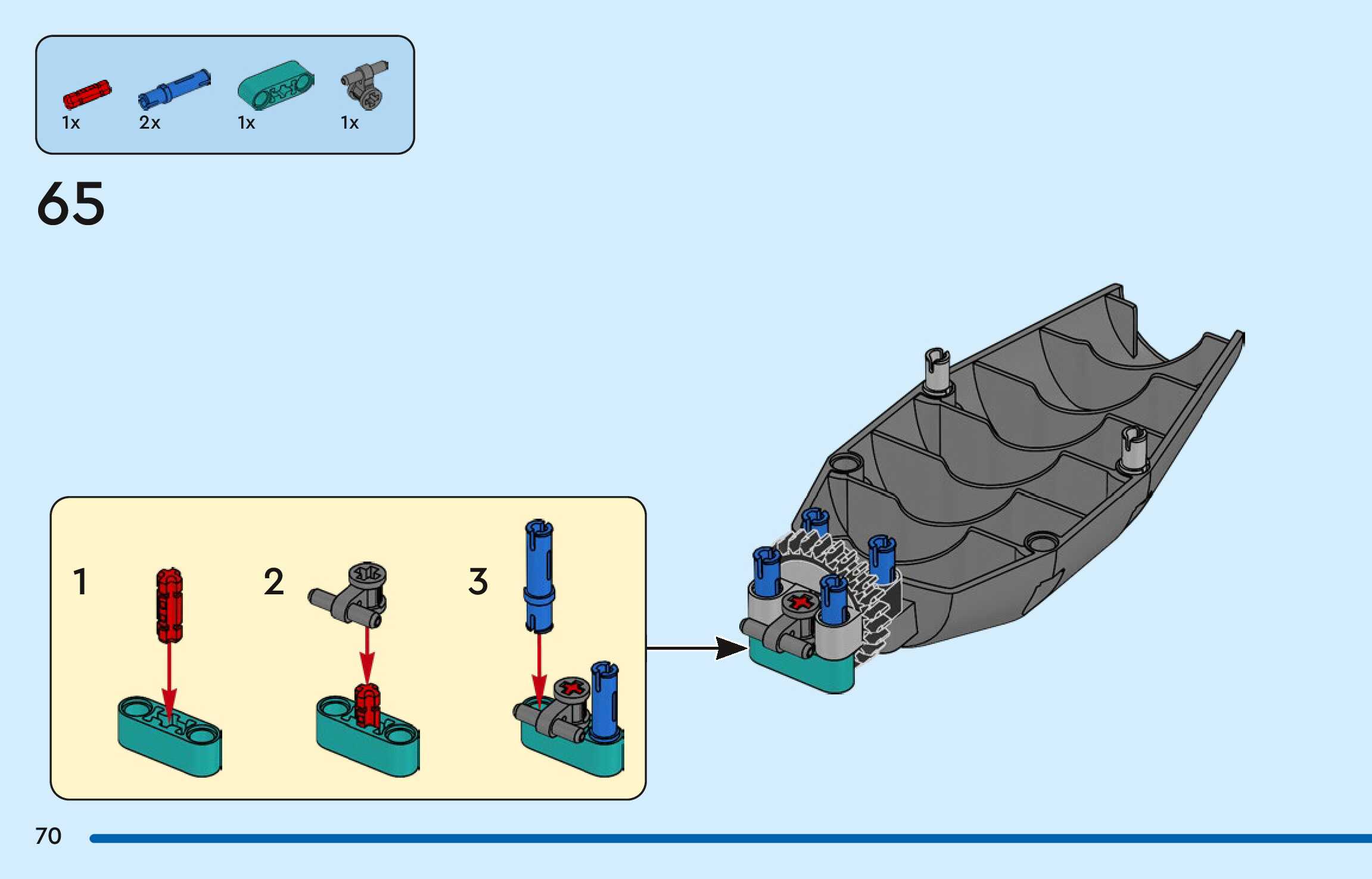 1x 2x 1x 1x

65

1

2

3

70