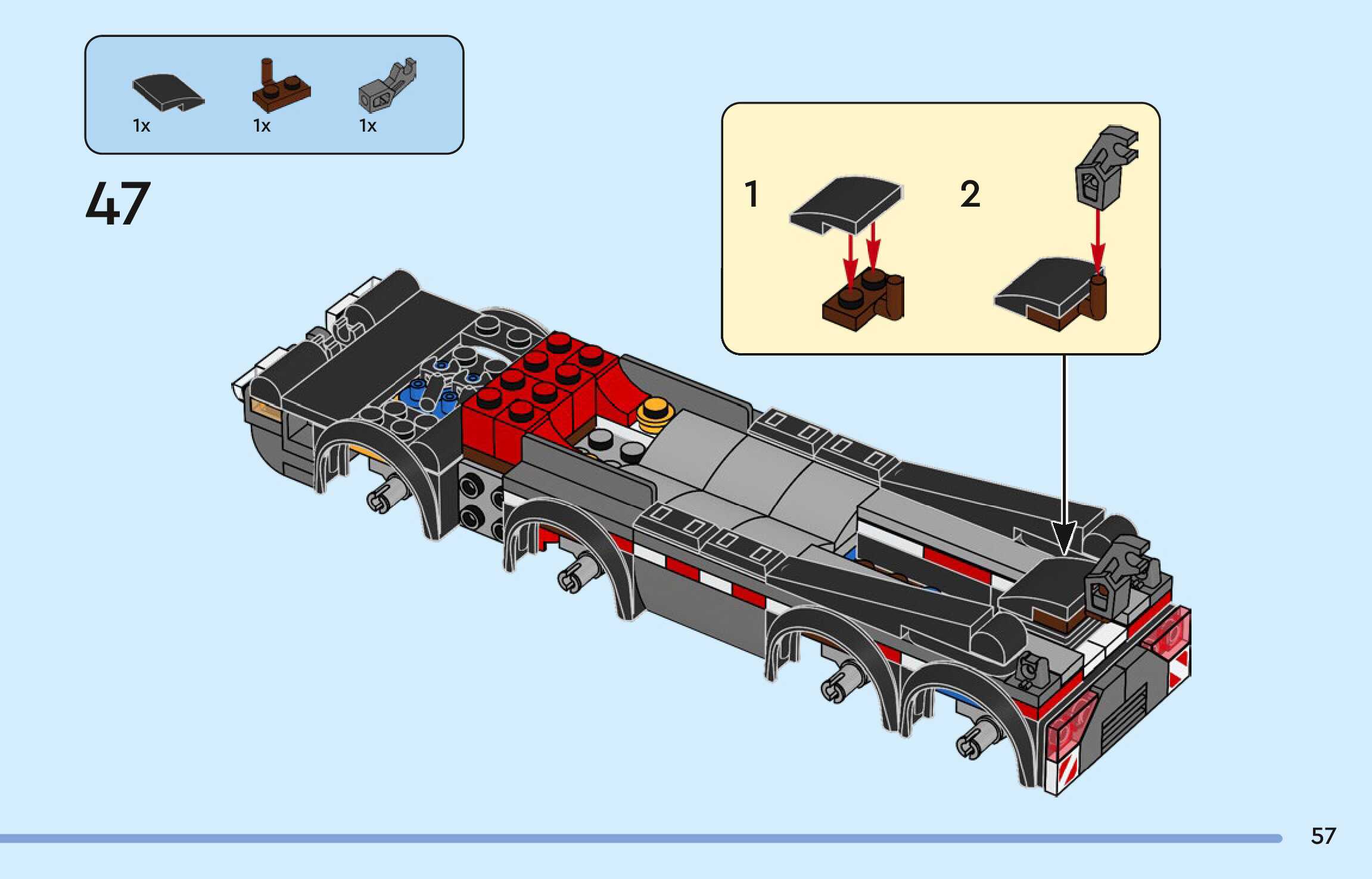 1x 1x 1x

47

1

2

57