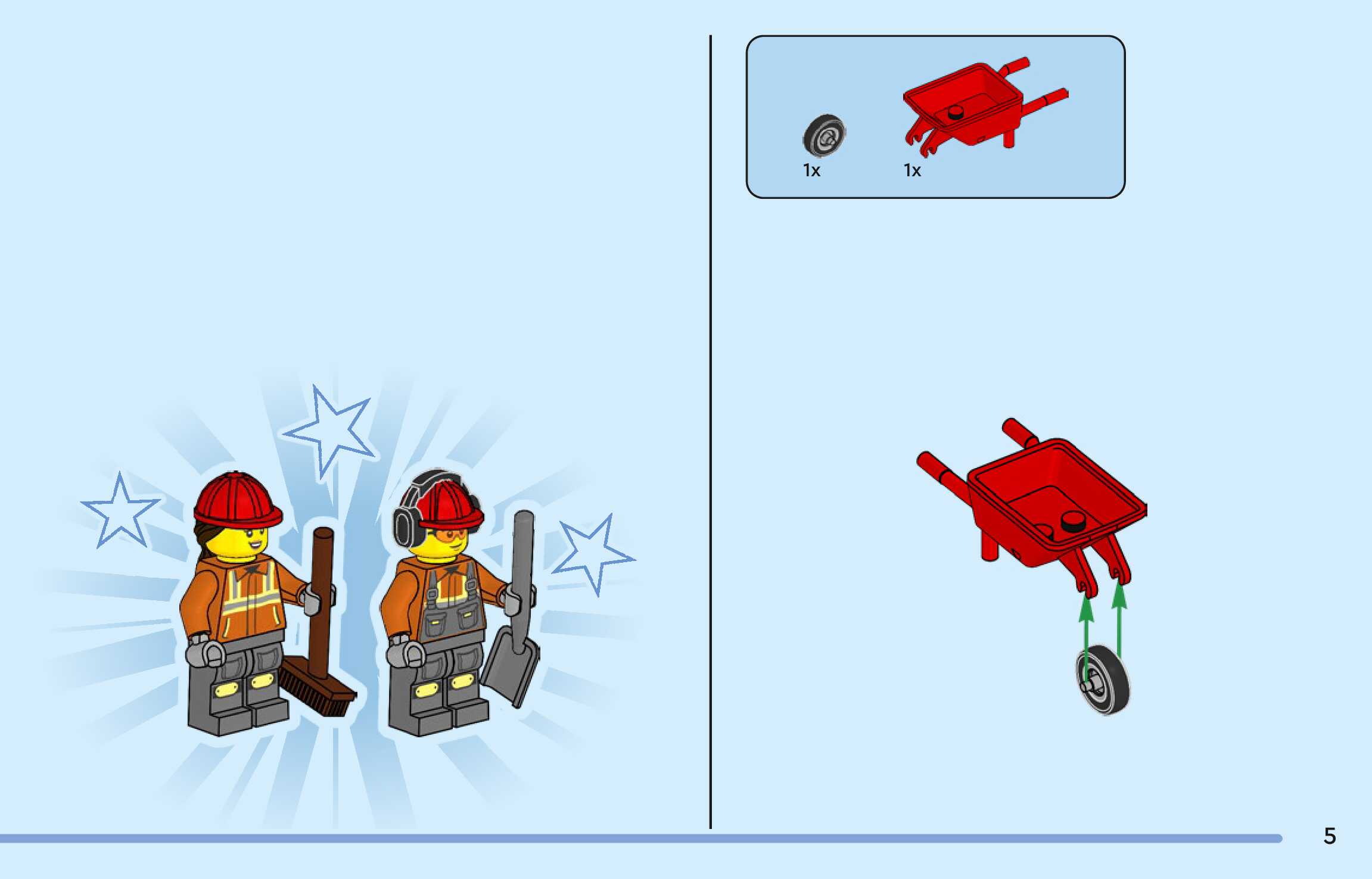 1x 1x

5