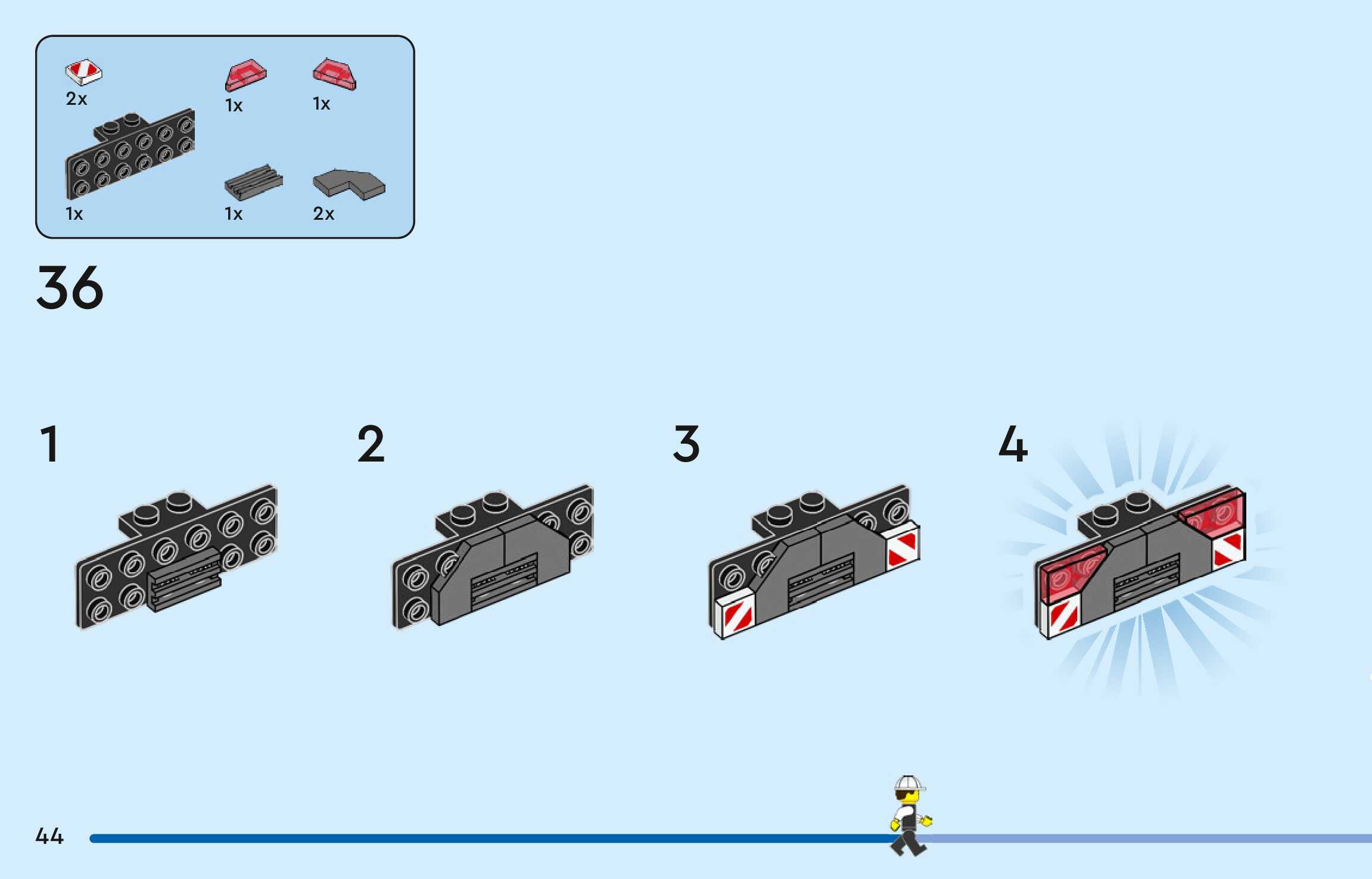 2x

1x

1x

1x

1x

2x

36

1

2

3

4

44