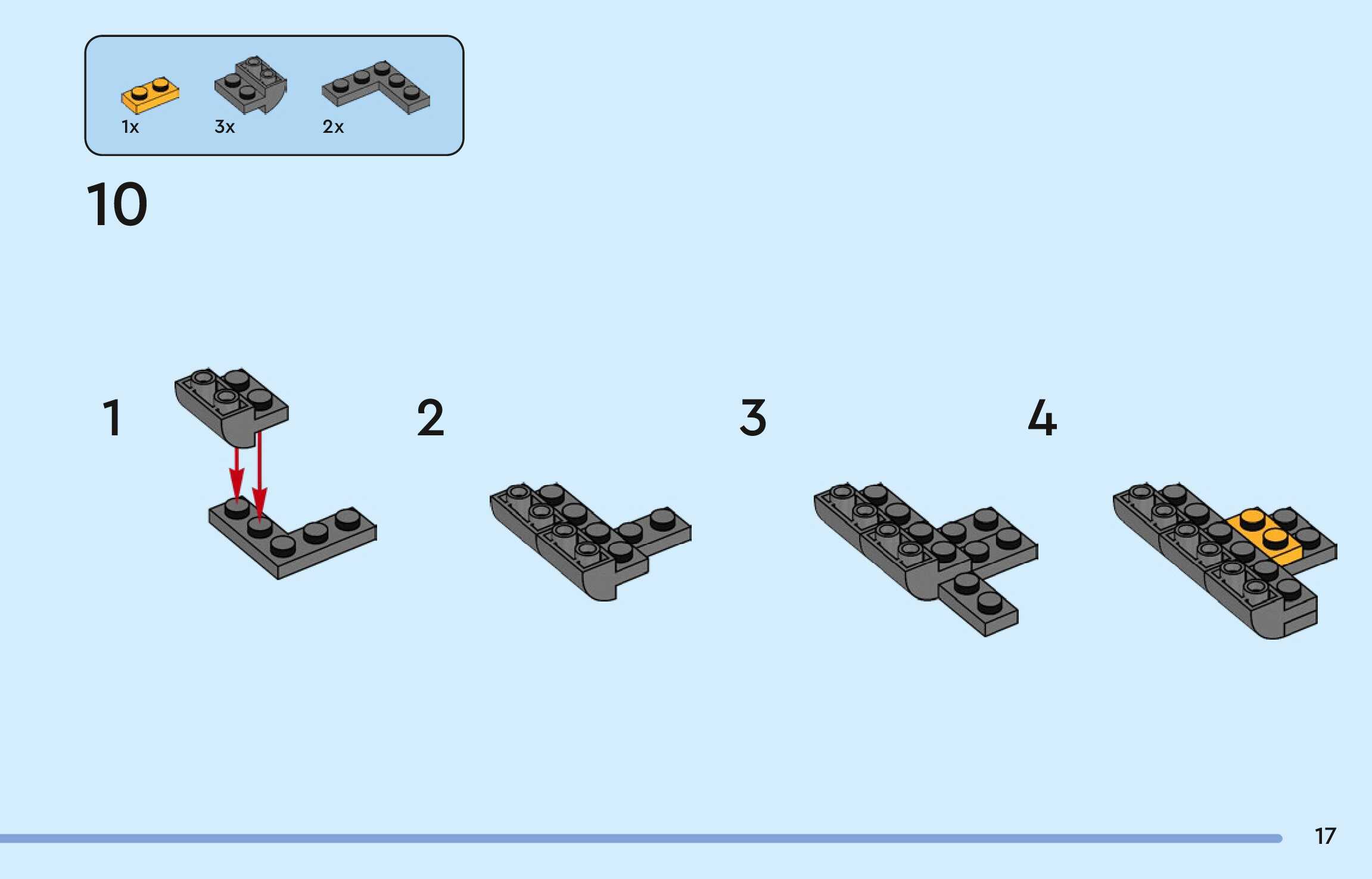 1x 3x 2x

10

1

2

3

4

17