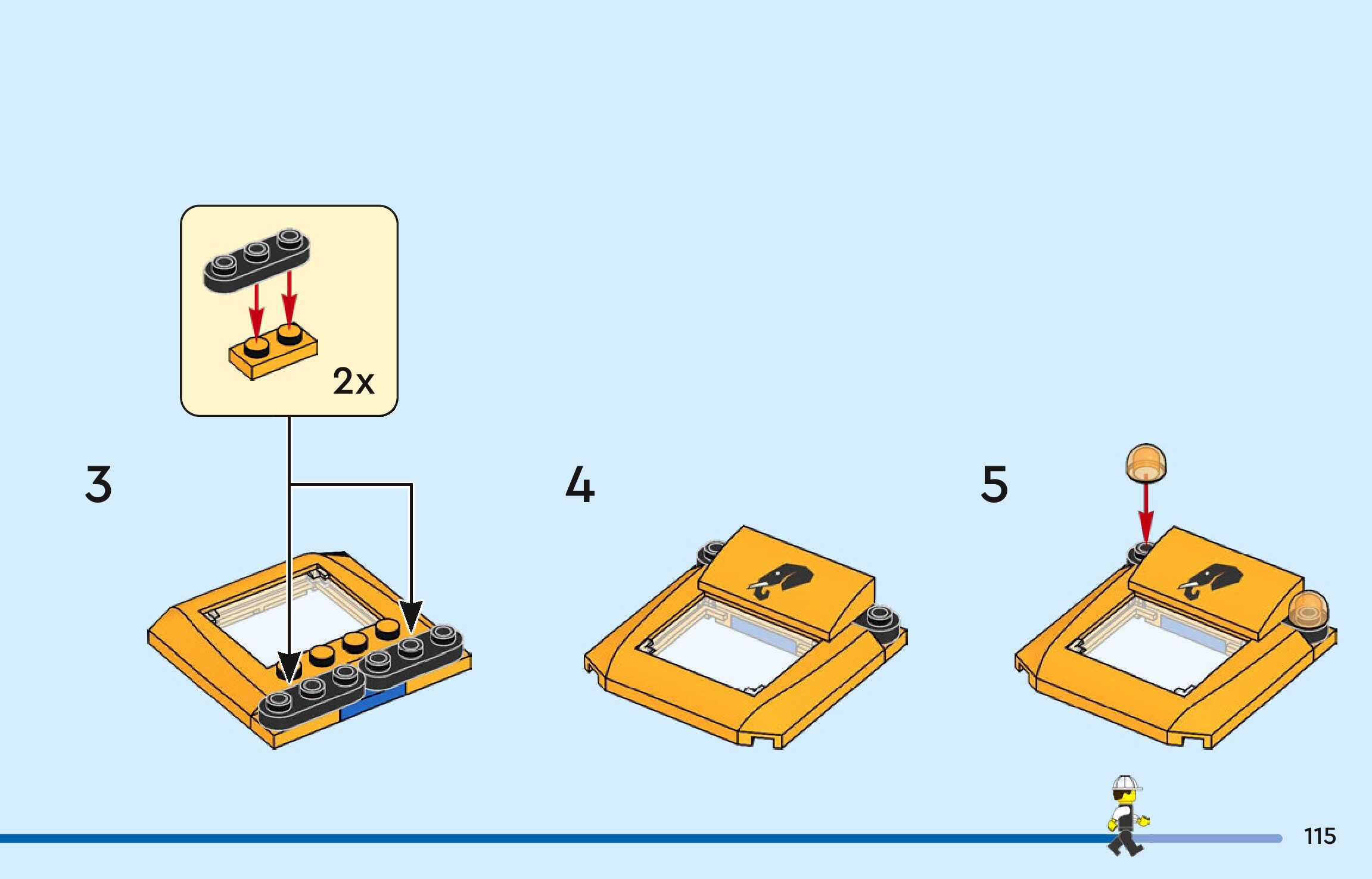 2x

3

4

5

115